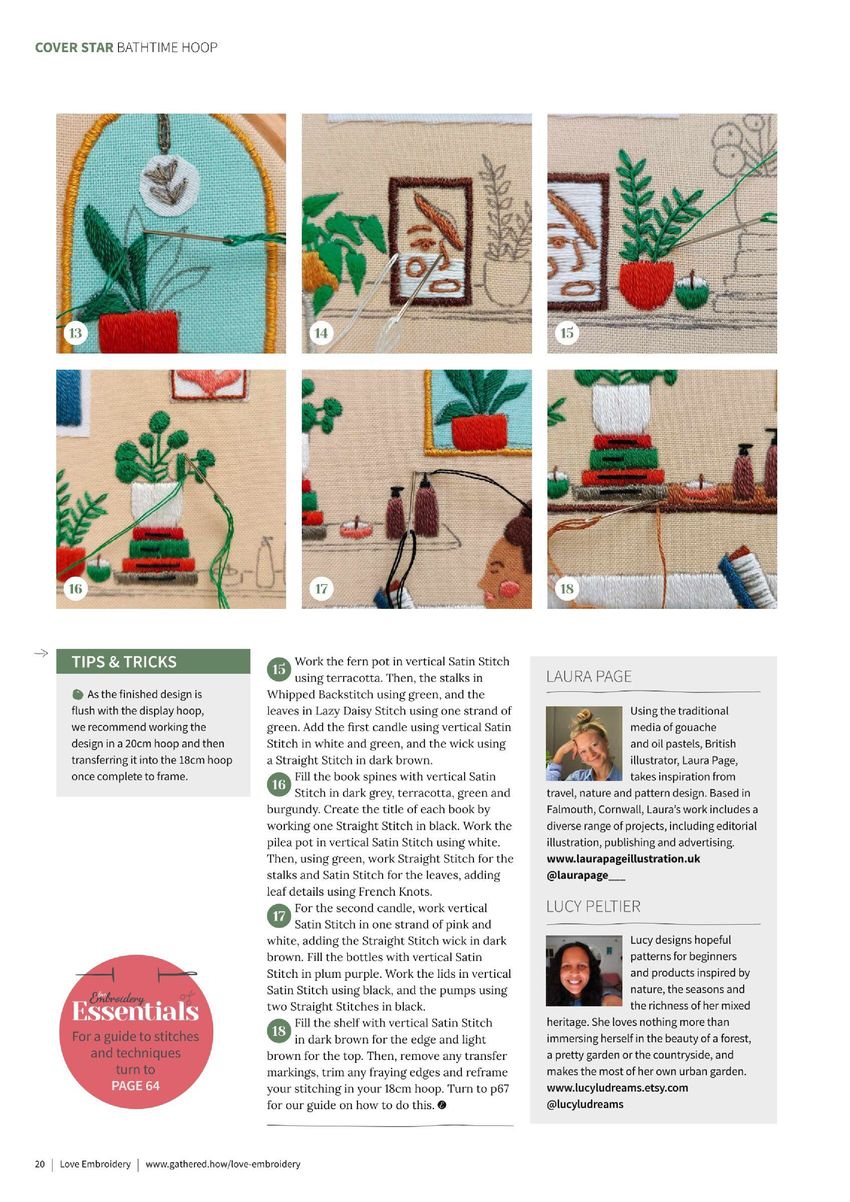 COVER STAR BATHTIME HOOP

13

14

15

16

17

18

TIPS & TRICKS

As the finished design is flush with the display hoop, we recommend working the design in a 20cm hoop and then transferring it into the 18cm hoop once complete to frame.

Embroidery Essentials
For a guide to stitches and techniques turn to
PAGE 64

15 Work the fern pot in vertical Satin Stitch using terracotta. Then, the stalks in Whipped Backstitch using green, and the leaves in Lazy Daisy Stitch using one strand of green. Add the first candle using vertical Satin Stitch in white and green, and the wick using a Straight Stitch in dark brown.

16 Fill the book spines with vertical Satin Stitch in dark grey, terracotta, green and burgundy. Create the title of each book by working one Straight Stitch in black. Work the pilea pot in vertical Satin Stitch using white. Then, using green, work Straight Stitch for the stalks and Satin Stitch for the leaves, adding leaf details using French Knots.

17 For the second candle, work vertical Satin Stitch in one strand of pink and white, adding the Straight Stitch wick in dark brown. Fill the bottles with vertical Satin Stitch in plum purple. Work the lids in vertical Satin Stitch using black, and the pumps using two Straight Stitches in black.

18 Fill the shelf with vertical Satin Stitch in dark brown for the edge and light brown for the top. Then, remove any transfer markings, trim any fraying edges and reframe your stitching in your 18cm hoop. Turn to p67 for our guide on how to do this.

LAURA PAGE

Using the traditional media of gouache and oil pastels, British illustrator, Laura Page, takes inspiration from travel, nature and pattern design. Based in Falmouth, Cornwall, Laura's work includes a diverse range of projects, including editorial illustration, publishing and advertising.
www.laurapageillustration.uk
@laurapage___

LUCY PELTIER

Lucy designs hopeful patterns for beginners and products inspired by nature, the seasons and the richness of her mixed heritage. She loves nothing more than immersing herself in the beauty of a forest, a pretty garden or the countryside, and makes the most of her own urban garden.
www.lucyludreams.etsy.com
@lucyludreams

20 | Love Embroidery | www.gathered.how/love-embroidery