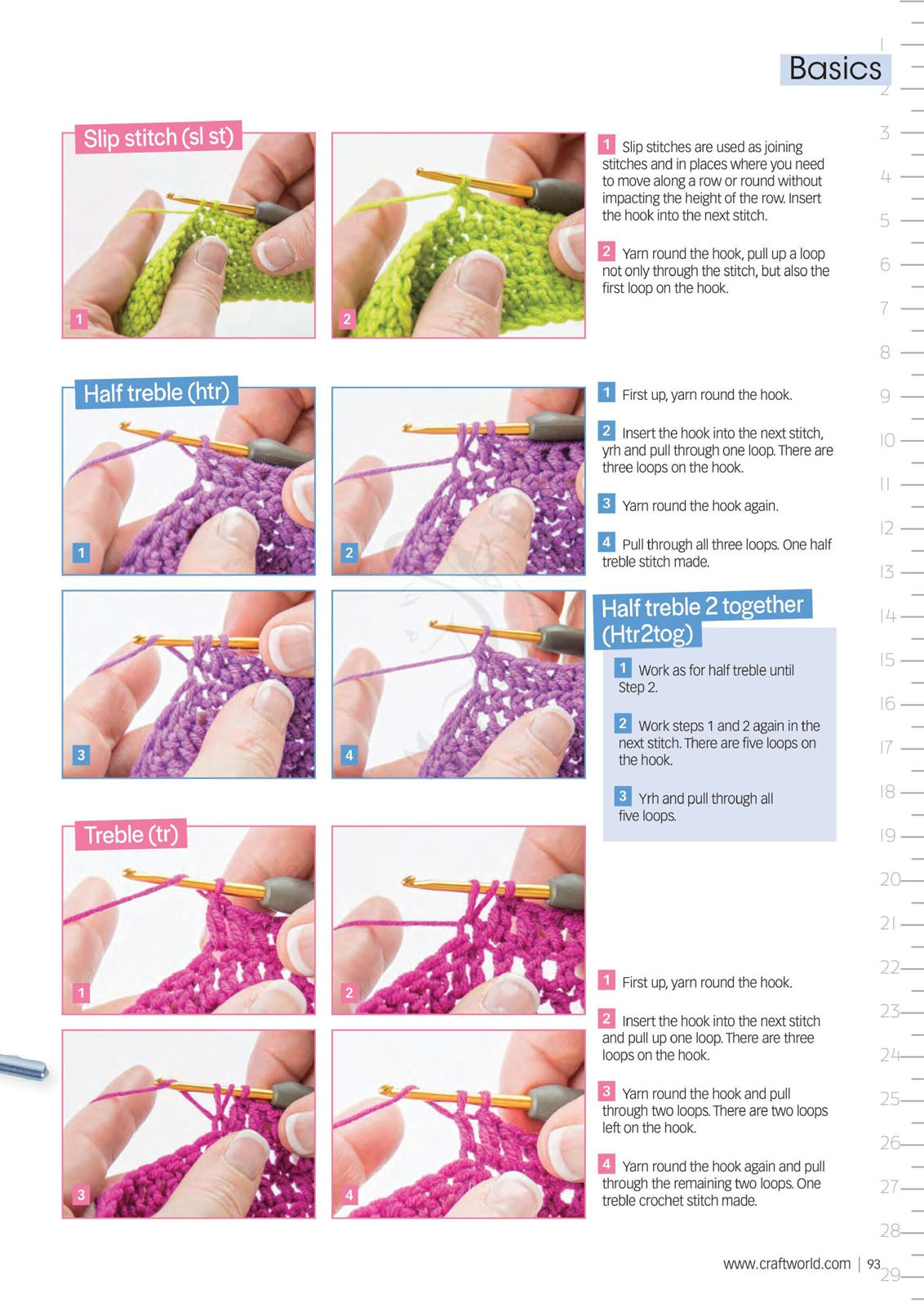 Basics

Slip stitch (sl st)

1

2

1 Slip stitches are used as joining stitches and in places where you need to move along a row or round without impacting the height of the row. Insert the hook into the next stitch.

2 Yarn round the hook, pull up a loop not only through the stitch, but also the first loop on the hook.

Half treble (htr)

1

2

3

4

1 First up, yarn round the hook.

2 Insert the hook into the next stitch, yrh and pull through one loop. There are three loops on the hook.

3 Yarn round the hook again.

4 Pull through all three loops. One half treble stitch made.

Half treble 2 together (Htr2tog)

1 Work as for half treble until Step 2.

2 Work steps 1 and 2 again in the next stitch. There are five loops on the hook.

3 Yrh and pull through all five loops.

Treble (tr)

1

2

3

4

1 First up, yarn round the hook.

2 Insert the hook into the next stitch and pull up one loop. There are three loops on the hook.

3 Yarn round the hook and pull through two loops. There are two loops left on the hook.

4 Yarn round the hook again and pull through the remaining two loops. One treble crochet stitch made.

www.craftworld.com | 93

1 2 3 4 5 6 7 8 9 10 11 12 13 14 15 16 17 18 19 20 21 22 23 24 25 26 27 28 29