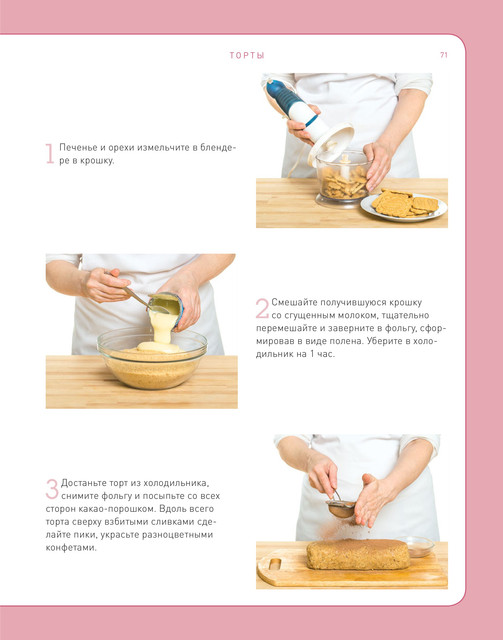 ТОРТЫ 71

1 Печенье и орехи измельчите в блендере в крошку.

2 Смешайте получившуюся крошку со сгущенным молоком, тщательно перемешайте и заверните в фольгу, сформировав в виде полена. Уберите в холодильник на 1 час.

3 Достаньте торт из холодильника, снимите фольгу и посыпьте со всех сторон какао-порошком. Вдоль всего торта сверху взбитыми сливками сделайте пики, украсьте разноцветными конфетами.