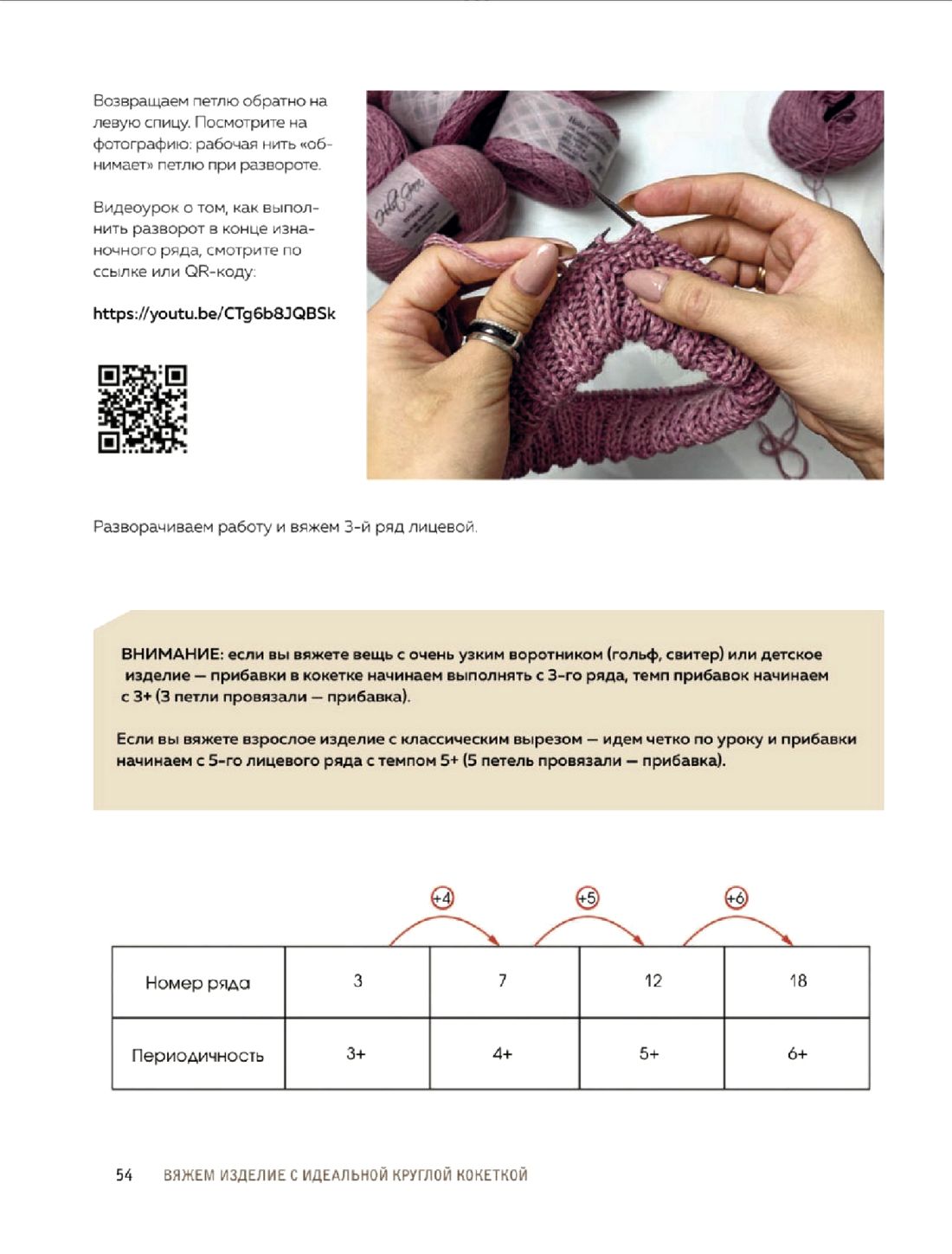 Возвращаем петлю обратно на левую спицу. Посмотрите на фотографию: рабочая нить «обнимает» петлю при развороте.

Видеоурок о том, как выполнить разворот в конце изнаночного ряда, смотрите по ссылке или QR-коду:

https://youtu.be/CTg6b8JQBSk

Разворачиваем работу и вяжем 3-й ряд лицевой.

ВНИМАНИЕ: если вы вяжете вещь с очень узким воротником (гольф, свитер) или детское изделие — прибавки в кокетке начинаем выполнять с 3-го ряда, темп прибавок начинаем с 3+ (3 петли провязали — прибавка).

Если вы вяжете взрослое изделие с классическим вырезом — идем четко по уроку и прибавки начинаем с 5-го лицевого ряда с темпом 5+ (5 петель провязали — прибавка).

+4 +5 +6

| Номер ряда | 3 | 7 | 12 | 18 |
|---|---|---|---|---|
| Периодичность | 3+ | 4+ | 5+ | 6+ |

54 ВЯЖЕМ ИЗДЕЛИЕ С ИДЕАЛЬНОЙ КРУГЛОЙ КОКЕТКОЙ