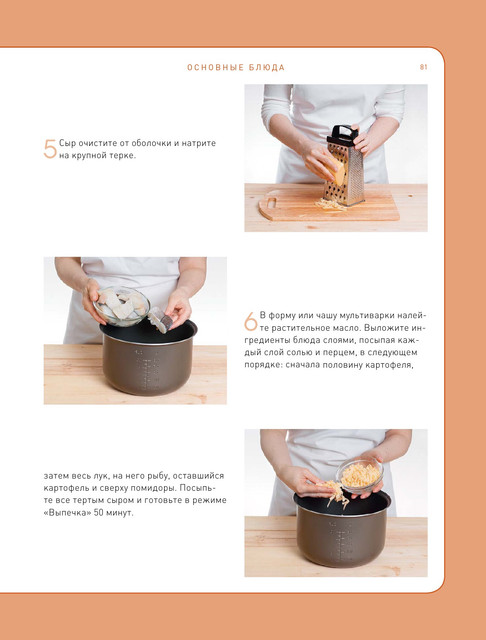 ОСНОВНЫЕ БЛЮДА

81

5 Сыр очистите от оболочки и натрите на крупной терке.

6 В форму или чашу мультиварки налейте растительное масло. Выложите ингредиенты блюда слоями, посыпая каждый слой солью и перцем, в следующем порядке: сначала половину картофеля,

затем весь лук, на него рыбу, оставшийся картофель и сверху помидоры. Посыпьте все тертым сыром и готовьте в режиме «Выпечка» 50 минут.