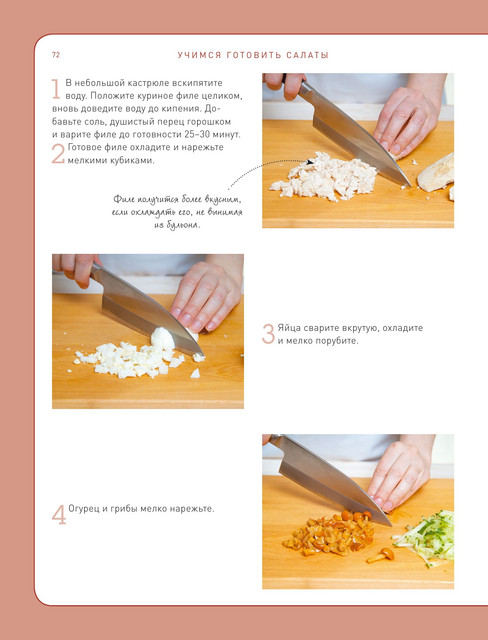 72

УЧИМСЯ ГОТОВИТЬ САЛАТЫ

1 В небольшой кастрюле вскипятите воду. Положите куриное филе целиком, вновь доведите воду до кипения. Добавьте соль, душистый перец горошком и варите филе до готовности 25–30 минут.

2 Готовое филе охладите и нарежьте мелкими кубиками.

Филе получится более вкусным, если охлаждать его, не вынимая из бульона.

3 Яйца сварите вкрутую, охладите и мелко порубите.

4 Огурец и грибы мелко нарежьте.