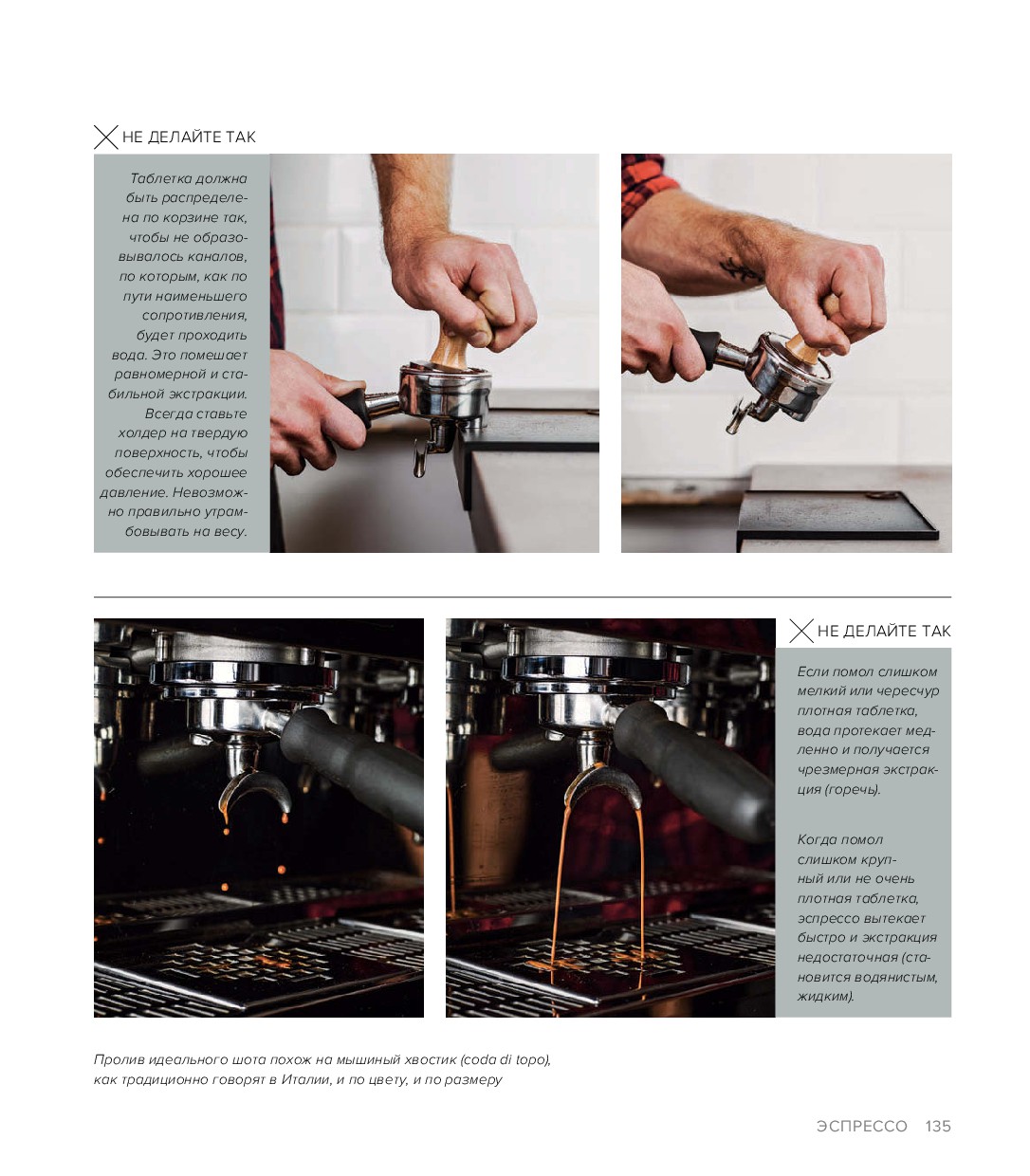 НЕ ДЕЛАЙТЕ ТАК

Таблетка должна быть распределена по корзине так, чтобы не образовывалось каналов, по которым, как по пути наименьшего сопротивления, будет проходить вода. Это помешает равномерной и стабильной экстракции. Всегда ставьте холдер на твердую поверхность, чтобы обеспечить хорошее давление. Невозможно правильно утрамбовывать на весу.

НЕ ДЕЛАЙТЕ ТАК

Если помол слишком мелкий или чересчур плотная таблетка, вода протекает медленно и получается чрезмерная экстракция (горечь).

Когда помол слишком крупный или не очень плотная таблетка, эспрессо вытекает быстро и экстракция недостаточная (становится водянистым, жидким).

Пролив идеального шота похож на мышиный хвостик (coda di topo), как традиционно говорят в Италии, и по цвету, и по размеру

ЭСПРЕССО 135