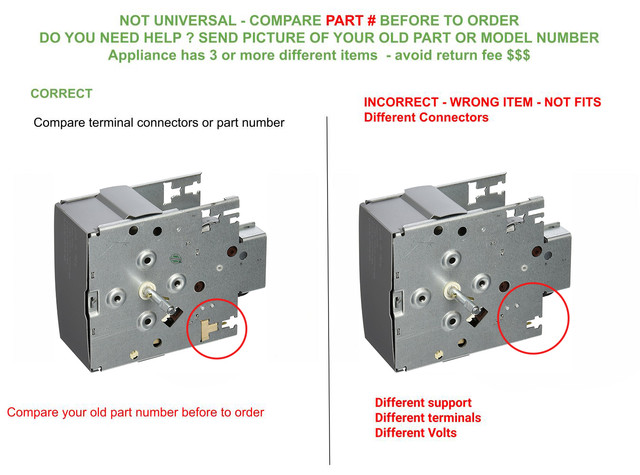 NOT UNIVERSAL - COMPARE PART # BEFORE TO ORDER
DO YOU NEED HELP ? SEND PICTURE OF YOUR OLD PART OR MODEL NUMBER
Appliance has 3 or more different items - avoid return fee $$$

CORRECT

Compare terminal connectors or part number

Compare your old part number before to order

INCORRECT - WRONG ITEM - NOT FITS
Different Connectors

Different support
Different terminals
Different Volts