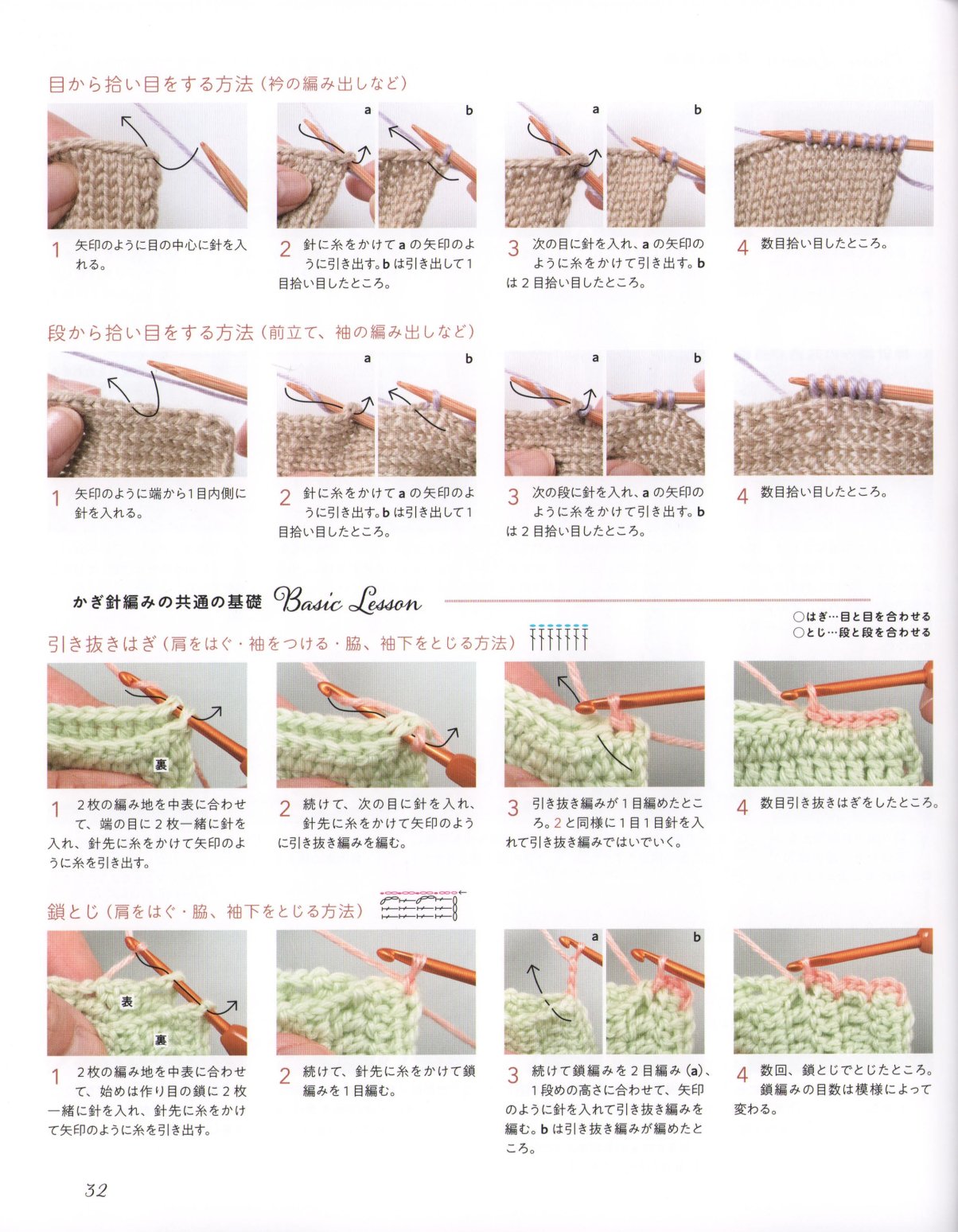 目から拾い目をする方法（衿の編み出しなど）

a b a b

1 矢印のように目の中心に針を入れる。

2 針に糸をかけて a の矢印のように引き出す。b は引き出して1目拾い目したところ。

3 次の目に針を入れ、a の矢印のように糸をかけて引き出す。b は2目拾い目したところ。

4 数目拾い目したところ。

段から拾い目をする方法（前立て、袖の編み出しなど）

a b a b

1 矢印のように端から1目内側に針を入れる。

2 針に糸をかけて a の矢印のように引き出す。b は引き出して1目拾い目したところ。

3 次の段に針を入れ、a の矢印のように糸をかけて引き出す。b は2目拾い目したところ。

4 数目拾い目したところ。

かぎ針編みの共通の基礎 Basic Lesson

○はぎ…目と目を合わせる
○とじ…段と段を合わせる

引き抜きはぎ（肩をはぐ・袖をつける・脇、袖下をとじる方法）

裏

1 2枚の編み地を中表に合わせて、端の目に2枚一緒に針を入れ、針先に糸をかけて矢印のように糸を引き出す。

2 続けて、次の目に針を入れ、針先に糸をかけて矢印のように引き抜き編みを編む。

3 引き抜き編みが1目編めたところ。2と同様に1目1目針を入れて引き抜き編みではいでいく。

4 数目引き抜きはぎをしたところ。

鎖とじ（肩をはぐ・脇、袖下をとじる方法）

表 裏 a b

1 2枚の編み地を中表に合わせて、始めは作り目の鎖に2枚一緒に針を入れ、針先に糸をかけて矢印のように糸を引き出す。

2 続けて、針先に糸をかけて鎖編みを1目編む。

3 続けて鎖編みを2目編み（a）、1段めの高さに合わせて、矢印のように針を入れて引き抜き編みを編む。b は引き抜き編みが編めたところ。

4 数回、鎖とじでとじたところ。鎖編みの目数は模様によって変わる。

32