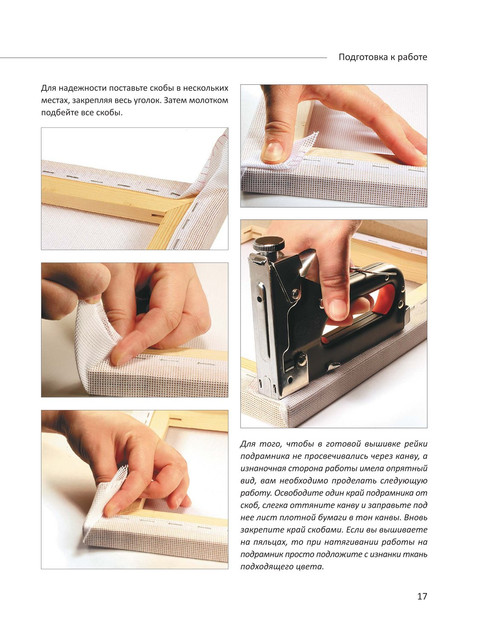 Подготовка к работе

Для надежности поставьте скобы в нескольких местах, закрепляя весь уголок. Затем молотком подбейте все скобы.

Для того, чтобы в готовой вышивке рейки подрамника не просвечивались через канву, а изнаночная сторона работы имела опрятный вид, вам необходимо проделать следующую работу. Освободите один край подрамника от скоб, слегка оттяните канву и заправьте под нее лист плотной бумаги в тон канвы. Вновь закрепите край скобами. Если вы вышиваете на пяльцах, то при натягивании работы на подрамник просто подложите с изнанки ткань подходящего цвета.

17