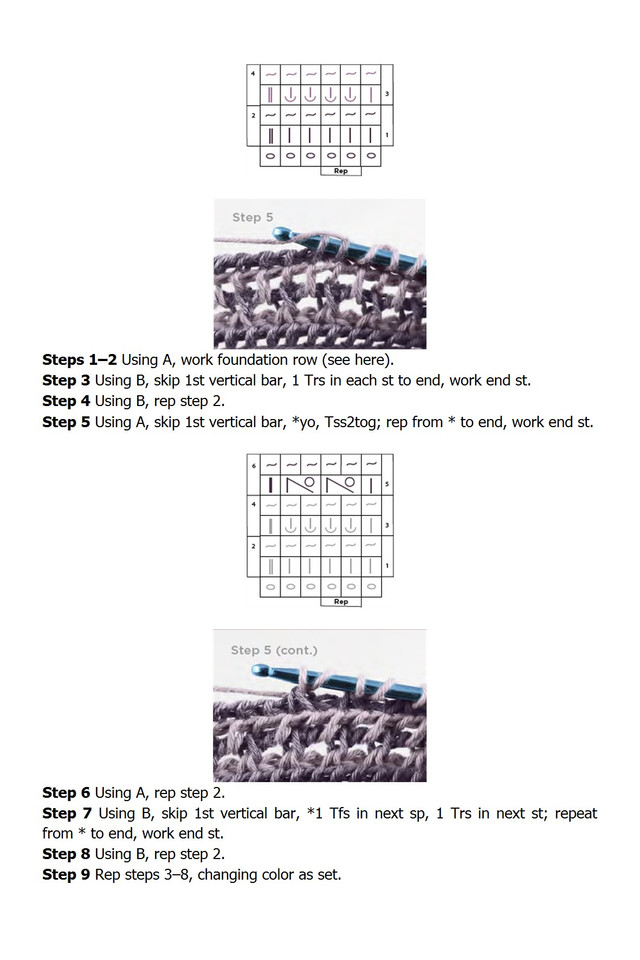 4
3
2
1
Rep

Step 5

**Steps 1–2** Using A, work foundation row (see here).
**Step 3** Using B, skip 1st vertical bar, 1 Trs in each st to end, work end st.
**Step 4** Using B, rep step 2.
**Step 5** Using A, skip 1st vertical bar, *yo, Tss2tog; rep from * to end, work end st.

6
5
4
3
2
1
Rep

Step 5 (cont.)

**Step 6** Using A, rep step 2.
**Step 7** Using B, skip 1st vertical bar, *1 Tfs in next sp, 1 Trs in next st; repeat from * to end, work end st.
**Step 8** Using B, rep step 2.
**Step 9** Rep steps 3–8, changing color as set.