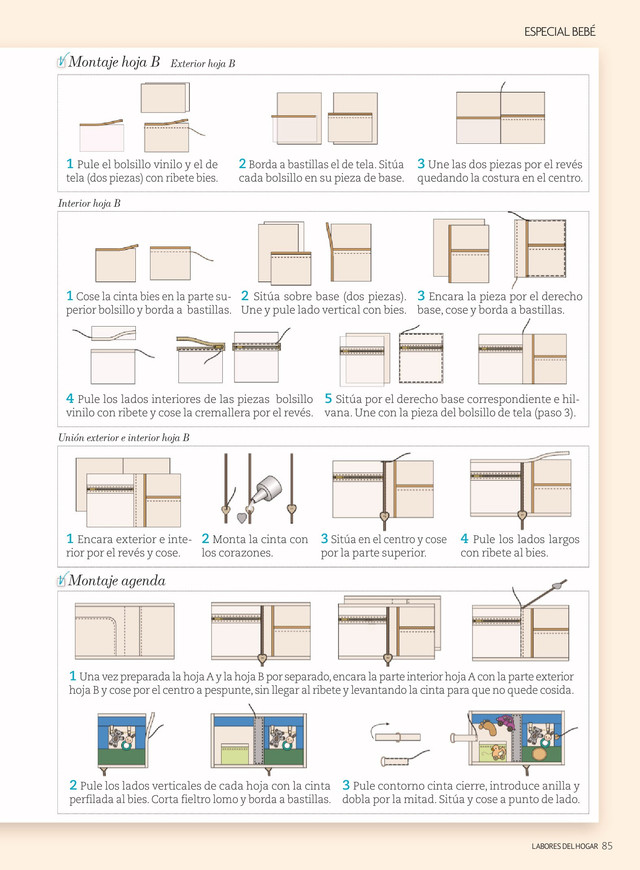 ESPECIAL BEBÉ

Montaje hoja B Exterior hoja B

1 Pule el bolsillo vinilo y el de tela (dos piezas) con ribete bies.

2 Borda a bastillas el de tela. Sitúa cada bolsillo en su pieza de base.

3 Une las dos piezas por el revés quedando la costura en el centro.

Interior hoja B

1 Cose la cinta bies en la parte superior bolsillo y borda a bastillas.

2 Sitúa sobre base (dos piezas). Une y pule lado vertical con bies.

3 Encara la pieza por el derecho base, cose y borda a bastillas.

4 Pule los lados interiores de las piezas bolsillo vinilo con ribete y cose la cremallera por el revés.

5 Sitúa por el derecho base correspondiente e hilvana. Une con la pieza del bolsillo de tela (paso 3).

Unión exterior e interior hoja B

1 Encara exterior e interior por el revés y cose.

2 Monta la cinta con los corazones.

3 Sitúa en el centro y cose por la parte superior.

4 Pule los lados largos con ribete al bies.

Montaje agenda

1 Una vez preparada la hoja A y la hoja B por separado, encara la parte interior hoja A con la parte exterior hoja B y cose por el centro a pespunte, sin llegar al ribete y levantando la cinta para que no quede cosida.

2 Pule los lados verticales de cada hoja con la cinta perfilada al bies. Corta fieltro lomo y borda a bastillas.

3 Pule contorno cinta cierre, introduce anilla y dobla por la mitad. Sitúa y cose a punto de lado.

LABORES DEL HOGAR 85