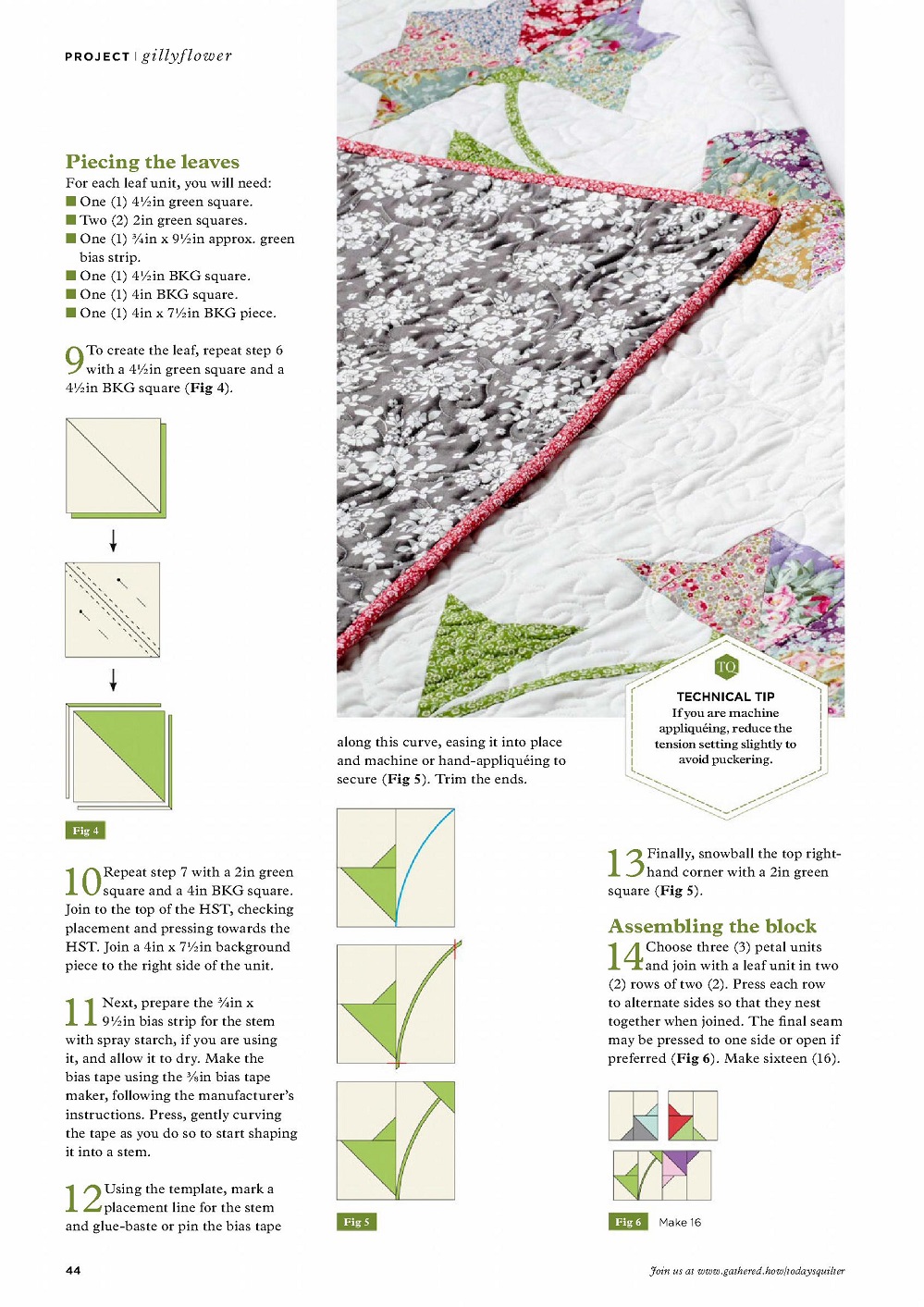 PROJECT | gillyflower

Piecing the leaves

For each leaf unit, you will need:

■ One (1) 4½in green square.
■ Two (2) 2in green squares.
■ One (1) ¾in x 9½in approx. green bias strip.
■ One (1) 4½in BKG square.
■ One (1) 4in BKG square.
■ One (1) 4in x 7½in BKG piece.

9 To create the leaf, repeat step 6 with a 4½in green square and a 4½in BKG square (Fig 4).

Fig 4

10 Repeat step 7 with a 2in green square and a 4in BKG square. Join to the top of the HST, checking placement and pressing towards the HST. Join a 4in x 7½in background piece to the right side of the unit.

11 Next, prepare the ¾in x 9½in bias strip for the stem with spray starch, if you are using it, and allow it to dry. Make the bias tape using the ⅜in bias tape maker, following the manufacturer's instructions. Press, gently curving the tape as you do so to start shaping it into a stem.

12 Using the template, mark a placement line for the stem and glue-baste or pin the bias tape along this curve, easing it into place and machine or hand-appliquéing to secure (Fig 5). Trim the ends.

Fig 5

TQ

TECHNICAL TIP
If you are machine appliquéing, reduce the tension setting slightly to avoid puckering.

13 Finally, snowball the top right-hand corner with a 2in green square (Fig 5).

Assembling the block

14 Choose three (3) petal units and join with a leaf unit in two (2) rows of two (2). Press each row to alternate sides so that they nest together when joined. The final seam may be pressed to one side or open if preferred (Fig 6). Make sixteen (16).

Fig 6 Make 16

44

Join us at www.gathered.how/todaysquilter