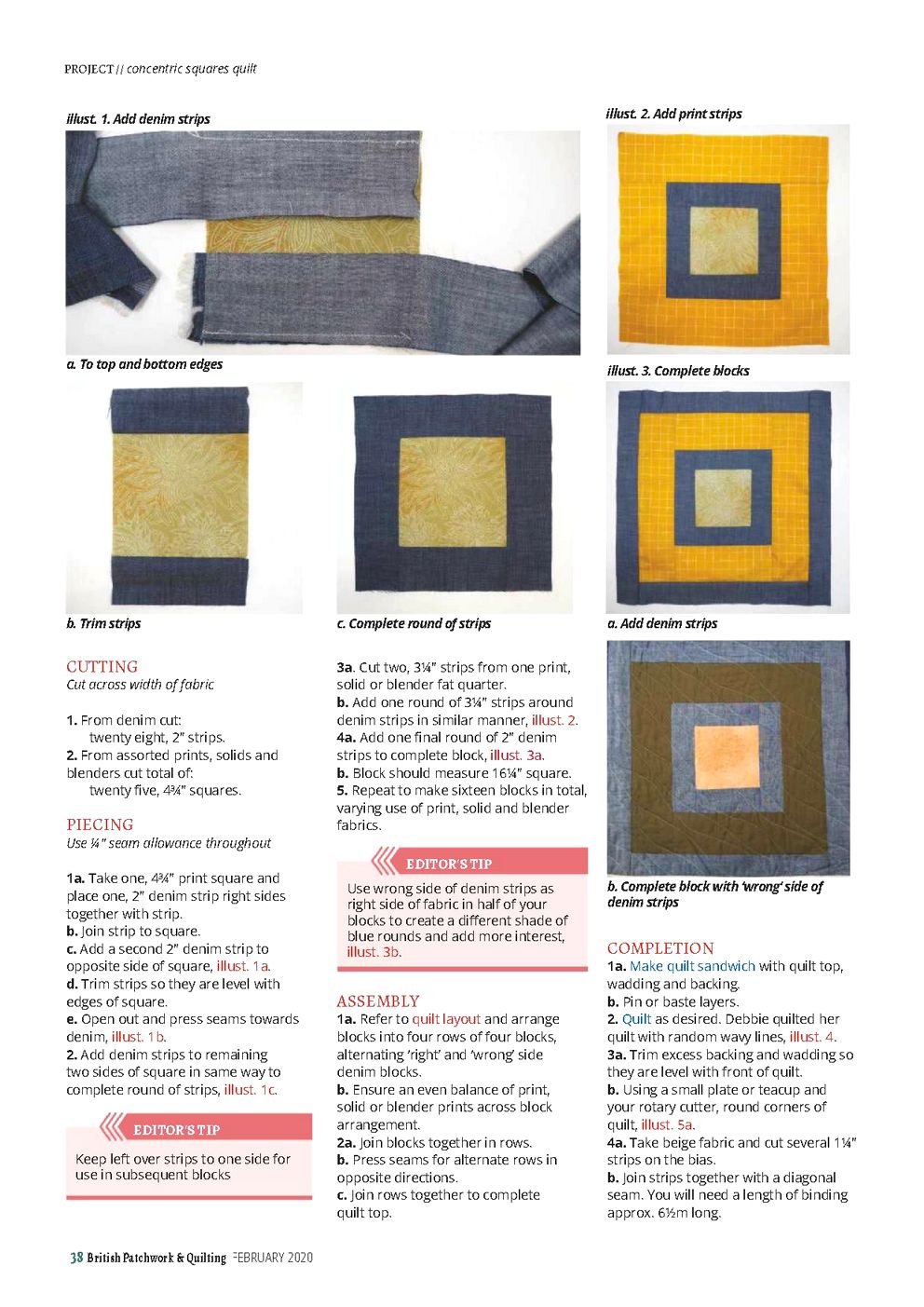 PROJECT // concentric squares quilt

illust. 1. Add denim strips

a. To top and bottom edges

b. Trim strips

c. Complete round of strips

illust. 2. Add print strips

illust. 3. Complete blocks

a. Add denim strips

b. Complete block with 'wrong' side of denim strips

CUTTING
Cut across width of fabric

1. From denim cut:
twenty eight, 2" strips.
2. From assorted prints, solids and blenders cut total of:
twenty five, 4¾" squares.

PIECING
Use ¼" seam allowance throughout

1a. Take one, 4¾" print square and place one, 2" denim strip right sides together with strip.
b. Join strip to square.
c. Add a second 2" denim strip to opposite side of square, illust. 1a.
d. Trim strips so they are level with edges of square.
e. Open out and press seams towards denim, illust. 1b.
2. Add denim strips to remaining two sides of square in same way to complete round of strips, illust. 1c.

EDITOR'S TIP
Keep left over strips to one side for use in subsequent blocks

3a. Cut two, 3¼" strips from one print, solid or blender fat quarter.
b. Add one round of 3¼" strips around denim strips in similar manner, illust. 2.
4a. Add one final round of 2" denim strips to complete block, illust. 3a.
b. Block should measure 16¼" square.
5. Repeat to make sixteen blocks in total, varying use of print, solid and blender fabrics.

EDITOR'S TIP
Use wrong side of denim strips as right side of fabric in half of your blocks to create a different shade of blue rounds and add more interest, illust. 3b.

ASSEMBLY
1a. Refer to quilt layout and arrange blocks into four rows of four blocks, alternating 'right' and 'wrong' side denim blocks.
b. Ensure an even balance of print, solid or blender prints across block arrangement.
2a. Join blocks together in rows.
b. Press seams for alternate rows in opposite directions.
c. Join rows together to complete quilt top.

COMPLETION
1a. Make quilt sandwich with quilt top, wadding and backing.
b. Pin or baste layers.
2. Quilt as desired. Debbie quilted her quilt with random wavy lines, illust. 4.
3a. Trim excess backing and wadding so they are level with front of quilt.
b. Using a small plate or teacup and your rotary cutter, round corners of quilt, illust. 5a.
4a. Take beige fabric and cut several 1¼" strips on the bias.
b. Join strips together with a diagonal seam. You will need a length of binding approx. 6½m long.

38 British Patchwork & Quilting FEBRUARY 2020