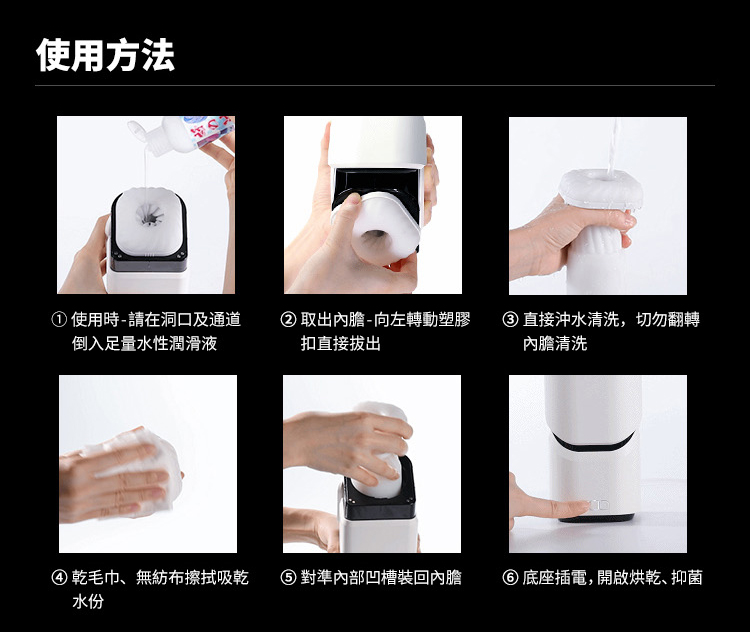 使用方法

① 使用時-請在洞口及通道倒入足量水性潤滑液

② 取出內膽-向左轉動塑膠扣直接拔出

③ 直接沖水清洗，切勿翻轉內膽清洗

④ 乾毛巾、無紡布擦拭吸乾水份

⑤ 對準內部凹槽裝回內膽

⑥ 底座插電，開啟烘乾、抑菌