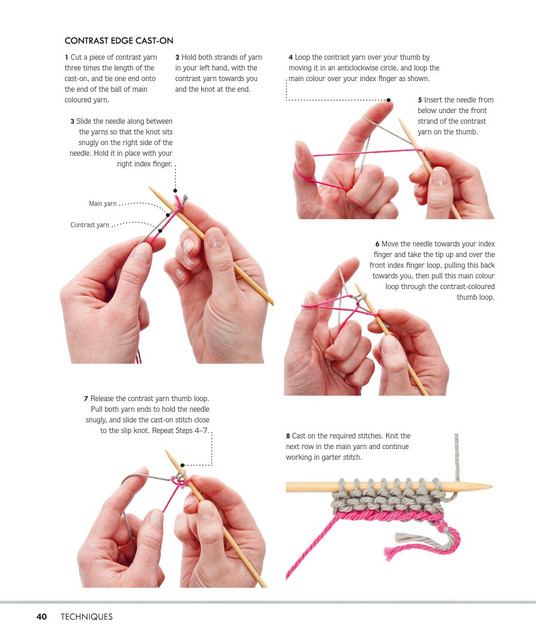 CONTRAST EDGE CAST-ON

1 Cut a piece of contrast yarn three times the length of the cast-on, and tie one end onto the end of the ball of main coloured yarn.

2 Hold both strands of yarn in your left hand, with the contrast yarn towards you and the knot at the end.

3 Slide the needle along between the yarns so that the knot sits snugly on the right side of the needle. Hold it in place with your right index finger.

Main yarn

Contrast yarn

4 Loop the contrast yarn over your thumb by moving it in an anticlockwise circle, and loop the main colour over your index finger as shown.

5 Insert the needle from below under the front strand of the contrast yarn on the thumb.

6 Move the needle towards your index finger and take the tip up and over the front index finger loop, pulling this back towards you, then pull this main colour loop through the contrast-coloured thumb loop.

7 Release the contrast yarn thumb loop. Pull both yarn ends to hold the needle snugly, and slide the cast-on stitch close to the slip knot. Repeat Steps 4–7.

8 Cast on the required stitches. Knit the next row in the main yarn and continue working in garter stitch.

40 TECHNIQUES