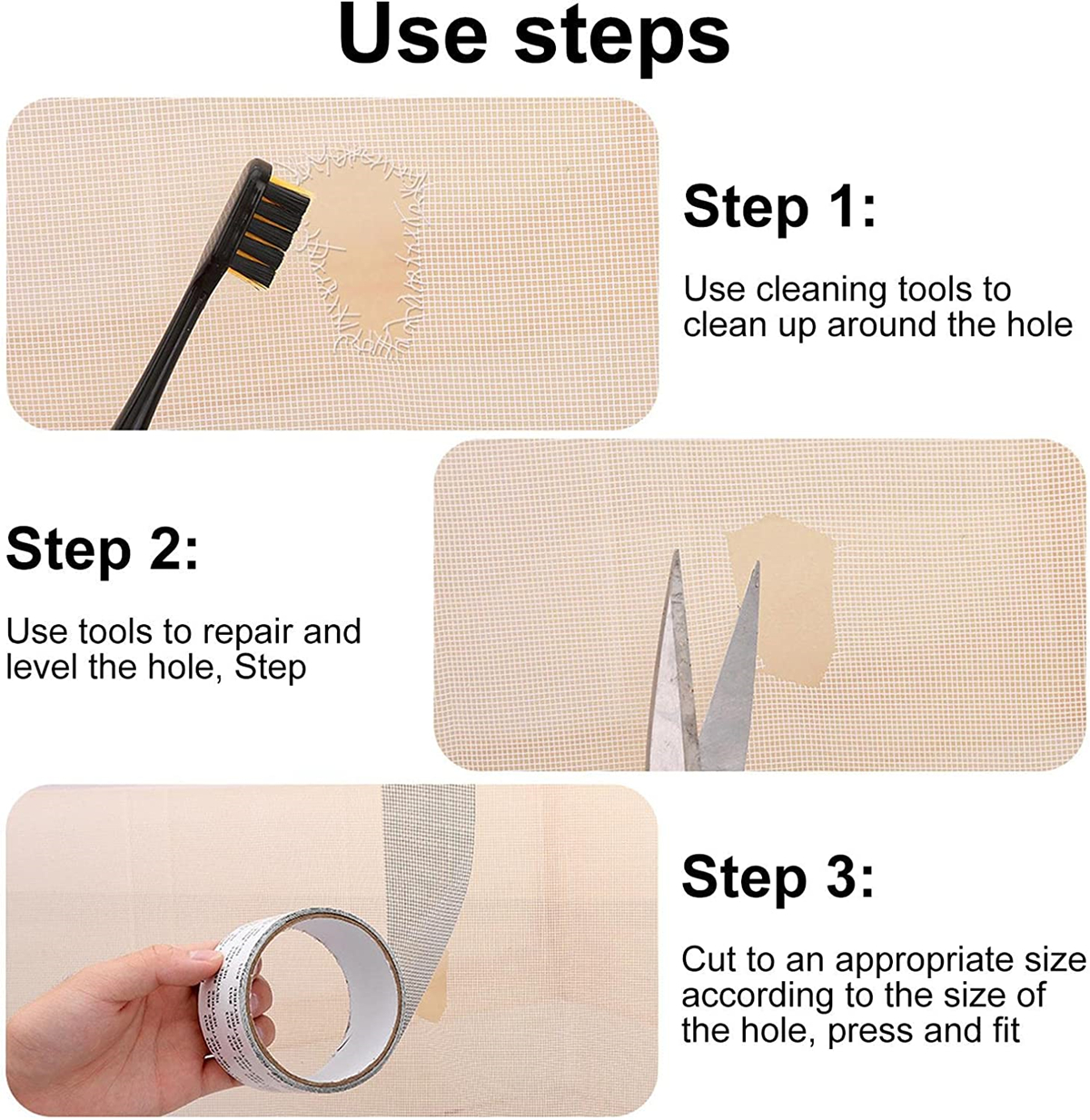 Use steps

Step 1:

Use cleaning tools to clean up around the hole

Step 2:

Use tools to repair and level the hole, Step

Step 3:

Cut to an appropriate size according to the size of the hole, press and fit