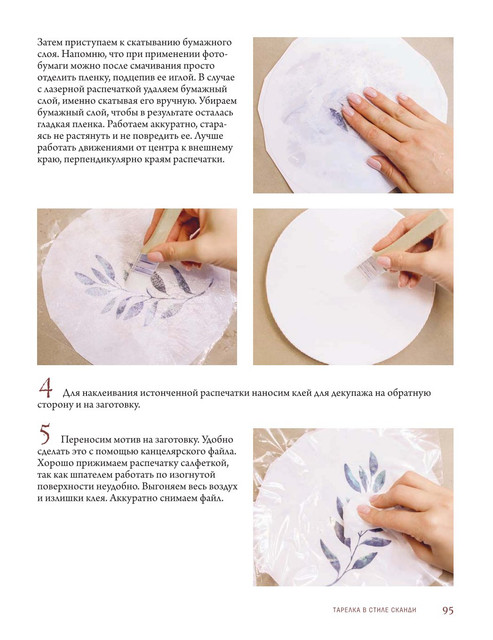 Затем приступаем к скатыванию бумажного слоя. Напомню, что при применении фотобумаги можно после смачивания просто отделить пленку, подцепив ее иглой. В случае с лазерной распечаткой удаляем бумажный слой, именно скатывая его вручную. Убираем бумажный слой, чтобы в результате осталась гладкая пленка. Работаем аккуратно, стараясь не растянуть и не повредить ее. Лучше работать движениями от центра к внешнему краю, перпендикулярно краям распечатки.

4 Для наклеивания истонченной распечатки наносим клей для декупажа на обратную сторону и на заготовку.

5 Переносим мотив на заготовку. Удобно сделать это с помощью канцелярского файла. Хорошо прижимаем распечатку салфеткой, так как шпателем работать по изогнутой поверхности неудобно. Выгоняем весь воздух и излишки клея. Аккуратно снимаем файл.

ТАРЕЛКА В СТИЛЕ СКАНДИ 95