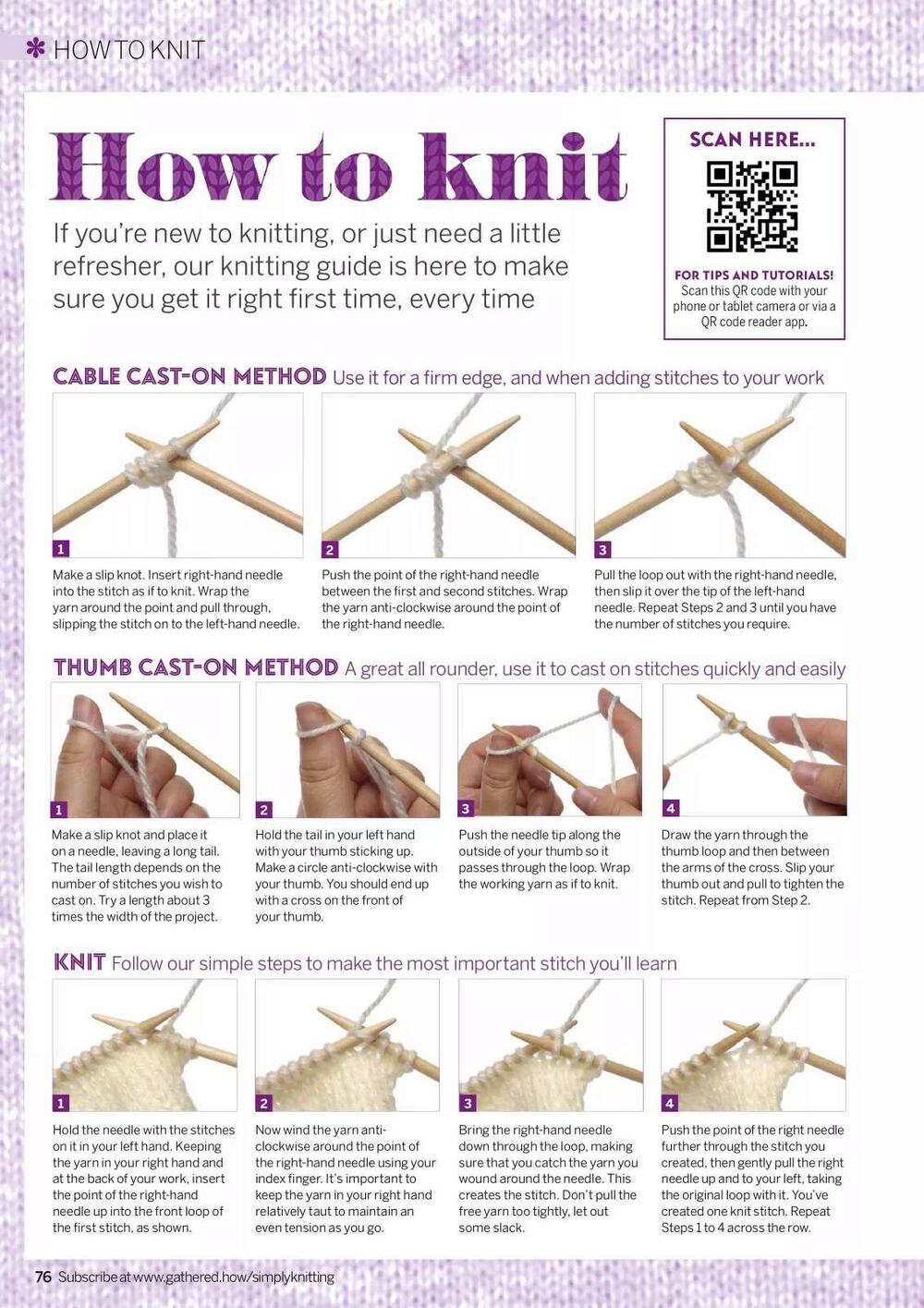 HOW TO KNIT

How to knit

If you're new to knitting, or just need a little refresher, our knitting guide is here to make sure you get it right first time, every time

SCAN HERE...

FOR TIPS AND TUTORIALS! Scan this QR code with your phone or tablet camera or via a QR code reader app.

CABLE CAST-ON METHOD Use it for a firm edge, and when adding stitches to your work

1

Make a slip knot. Insert right-hand needle into the stitch as if to knit. Wrap the yarn around the point and pull through, slipping the stitch on to the left-hand needle.

2

Push the point of the right-hand needle between the first and second stitches. Wrap the yarn anti-clockwise around the point of the right-hand needle.

3

Pull the loop out with the right-hand needle, then slip it over the tip of the left-hand needle. Repeat Steps 2 and 3 until you have the number of stitches you require.

THUMB CAST-ON METHOD A great all rounder, use it to cast on stitches quickly and easily

1

Make a slip knot and place it on a needle, leaving a long tail. The tail length depends on the number of stitches you wish to cast on. Try a length about 3 times the width of the project.

2

Hold the tail in your left hand with your thumb sticking up. Make a circle anti-clockwise with your thumb. You should end up with a cross on the front of your thumb.

3

Push the needle tip along the outside of your thumb so it passes through the loop. Wrap the working yarn as if to knit.

4

Draw the yarn through the thumb loop and then between the arms of the cross. Slip your thumb out and pull to tighten the stitch. Repeat from Step 2.

KNIT Follow our simple steps to make the most important stitch you'll learn

1

Hold the needle with the stitches on it in your left hand. Keeping the yarn in your right hand and at the back of your work, insert the point of the right-hand needle up into the front loop of the first stitch, as shown.

2

Now wind the yarn anti-clockwise around the point of the right-hand needle using your index finger. It's important to keep the yarn in your right hand relatively taut to maintain an even tension as you go.

3

Bring the right-hand needle down through the loop, making sure that you catch the yarn you wound around the needle. This creates the stitch. Don't pull the free yarn too tightly, let out some slack.

4

Push the point of the right needle further through the stitch you created, then gently pull the right needle up and to your left, taking the original loop with it. You've created one knit stitch. Repeat Steps 1 to 4 across the row.

76 Subscribe at www.gathered.how/simplyknitting