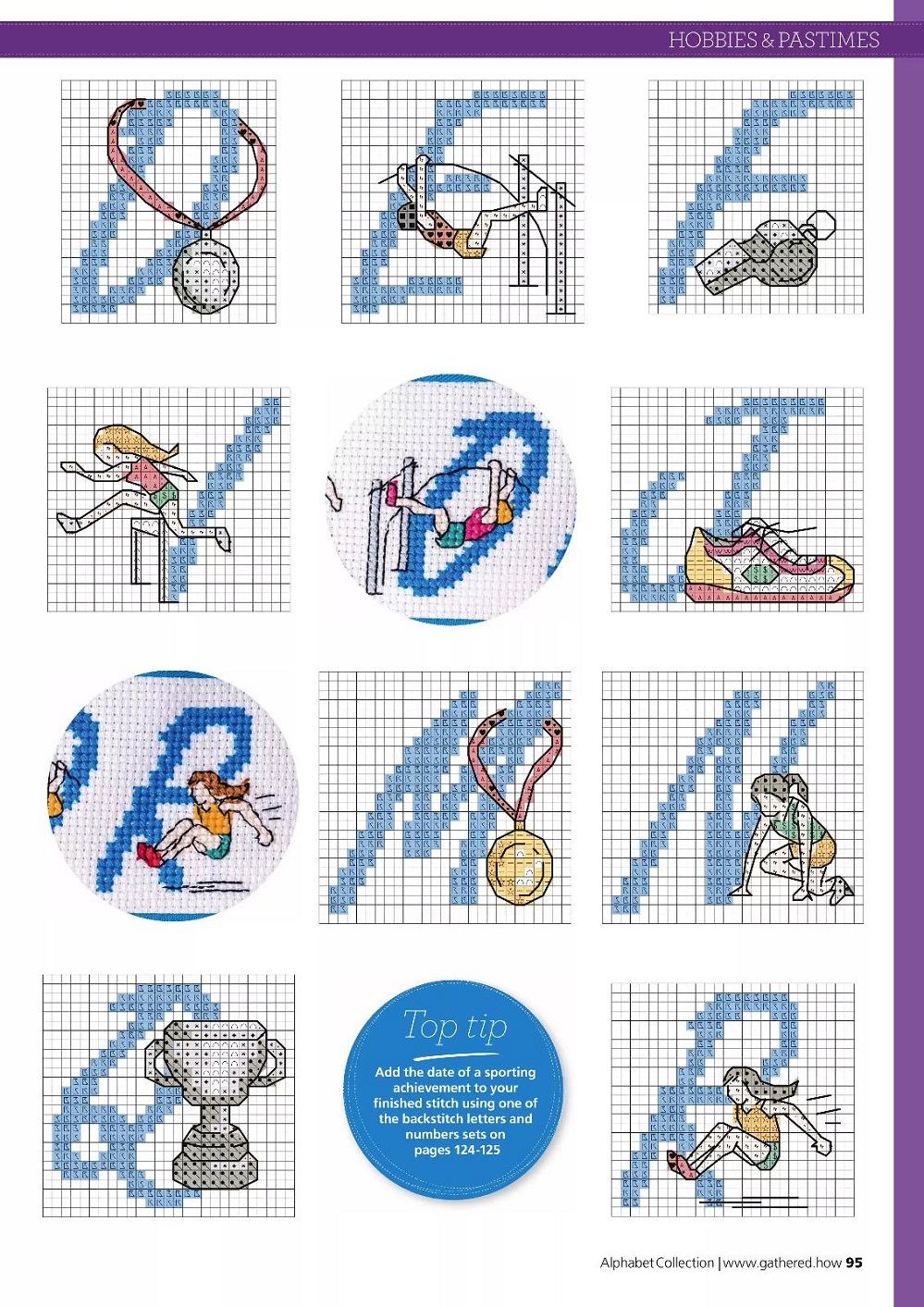 HOBBIES & PASTIMES

Top tip

Add the date of a sporting achievement to your finished stitch using one of the backstitch letters and numbers sets on pages 124-125

Alphabet Collection | www.gathered.how 95