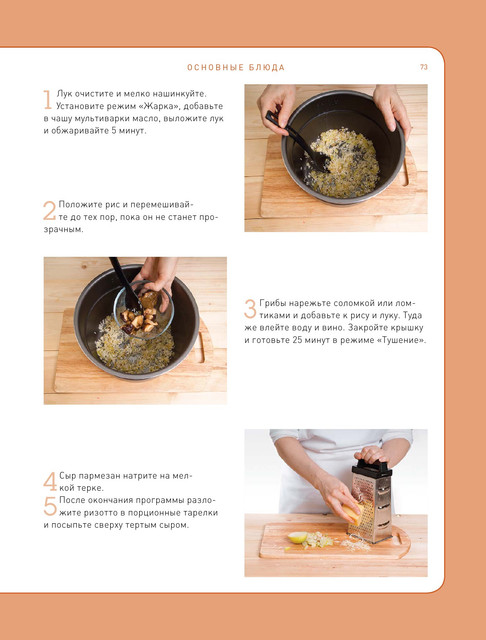 ОСНОВНЫЕ БЛЮДА

73

1 Лук очистите и мелко нашинкуйте. Установите режим «Жарка», добавьте в чашу мультиварки масло, выложите лук и обжаривайте 5 минут.

2 Положите рис и перемешивайте до тех пор, пока он не станет прозрачным.

3 Грибы нарежьте соломкой или ломтиками и добавьте к рису и луку. Туда же влейте воду и вино. Закройте крышку и готовьте 25 минут в режиме «Тушение».

4 Сыр пармезан натрите на мелкой терке.

5 После окончания программы разложите ризотто в порционные тарелки и посыпьте сверху тертым сыром.