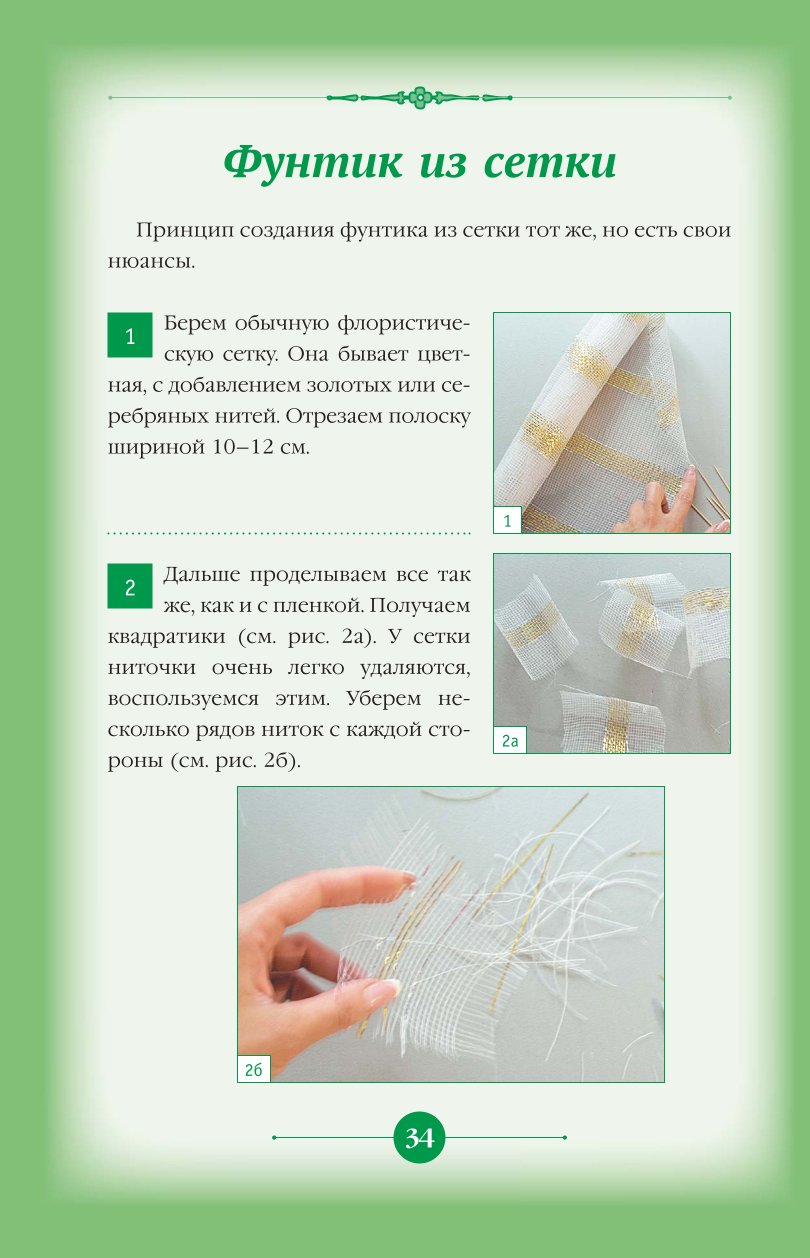 Фунтик из сетки

Принцип создания фунтика из сетки тот же, но есть свои нюансы.

1 Берем обычную флористическую сетку. Она бывает цветная, с добавлением золотых или серебряных нитей. Отрезаем полоску шириной 10–12 см.

1

2 Дальше проделываем все так же, как и с пленкой. Получаем квадратики (см. рис. 2а). У сетки ниточки очень легко удаляются, воспользуемся этим. Уберем несколько рядов ниток с каждой стороны (см. рис. 2б).

2а

2б

34