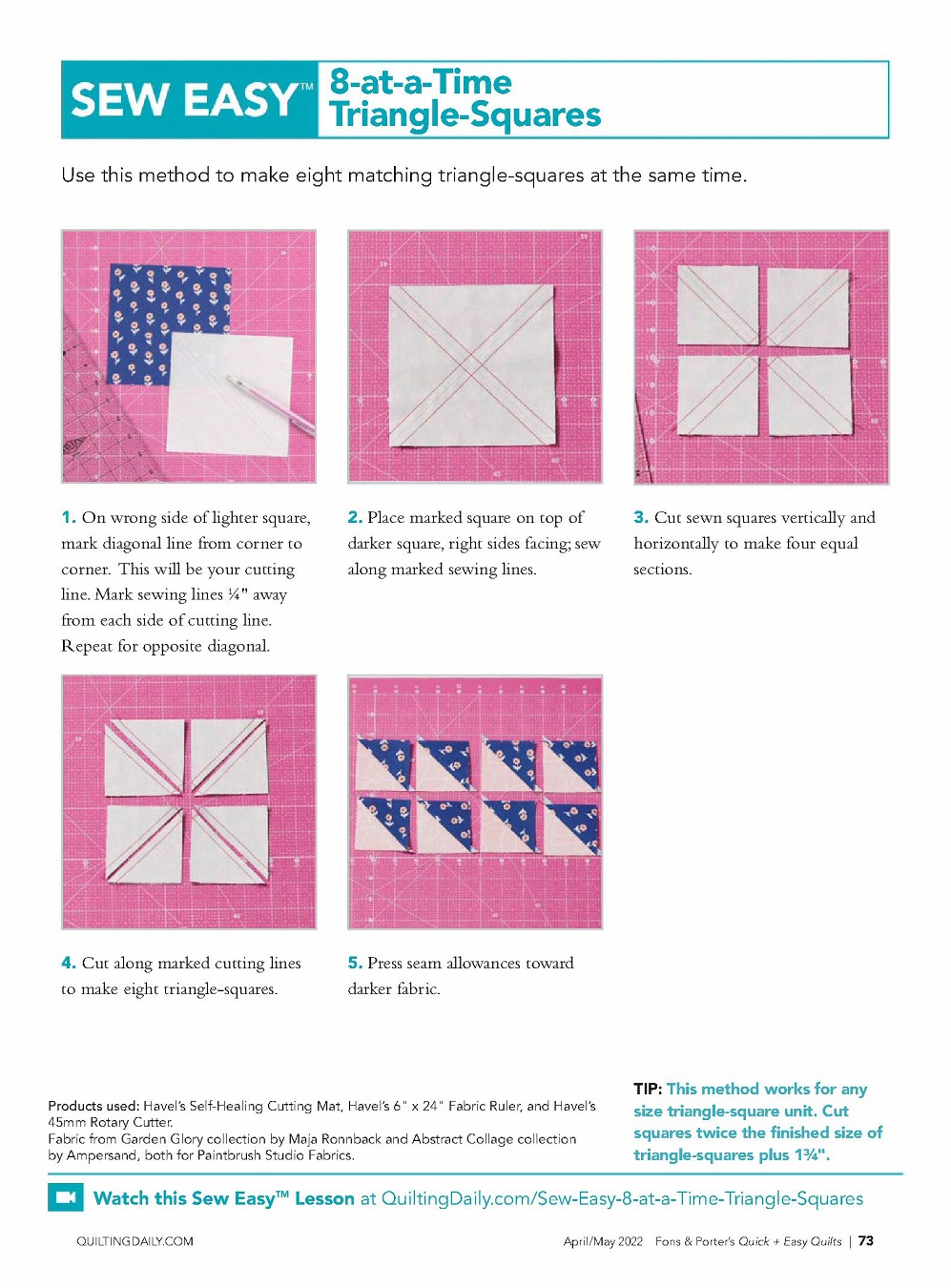 SEW EASY™ 8-at-a-Time Triangle-Squares

Use this method to make eight matching triangle-squares at the same time.

1. On wrong side of lighter square, mark diagonal line from corner to corner. This will be your cutting line. Mark sewing lines ¼" away from each side of cutting line. Repeat for opposite diagonal.

2. Place marked square on top of darker square, right sides facing; sew along marked sewing lines.

3. Cut sewn squares vertically and horizontally to make four equal sections.

4. Cut along marked cutting lines to make eight triangle-squares.

5. Press seam allowances toward darker fabric.

Products used: Havel's Self-Healing Cutting Mat, Havel's 6" x 24" Fabric Ruler, and Havel's 45mm Rotary Cutter.
Fabric from Garden Glory collection by Maja Ronnback and Abstract Collage collection by Ampersand, both for Paintbrush Studio Fabrics.

TIP: This method works for any size triangle-square unit. Cut squares twice the finished size of triangle-squares plus 1¾".

Watch this Sew Easy™ Lesson at QuiltingDaily.com/Sew-Easy-8-at-a-Time-Triangle-Squares

QUILTINGDAILY.COM

April/May 2022 Fons & Porter's Quick + Easy Quilts | 73