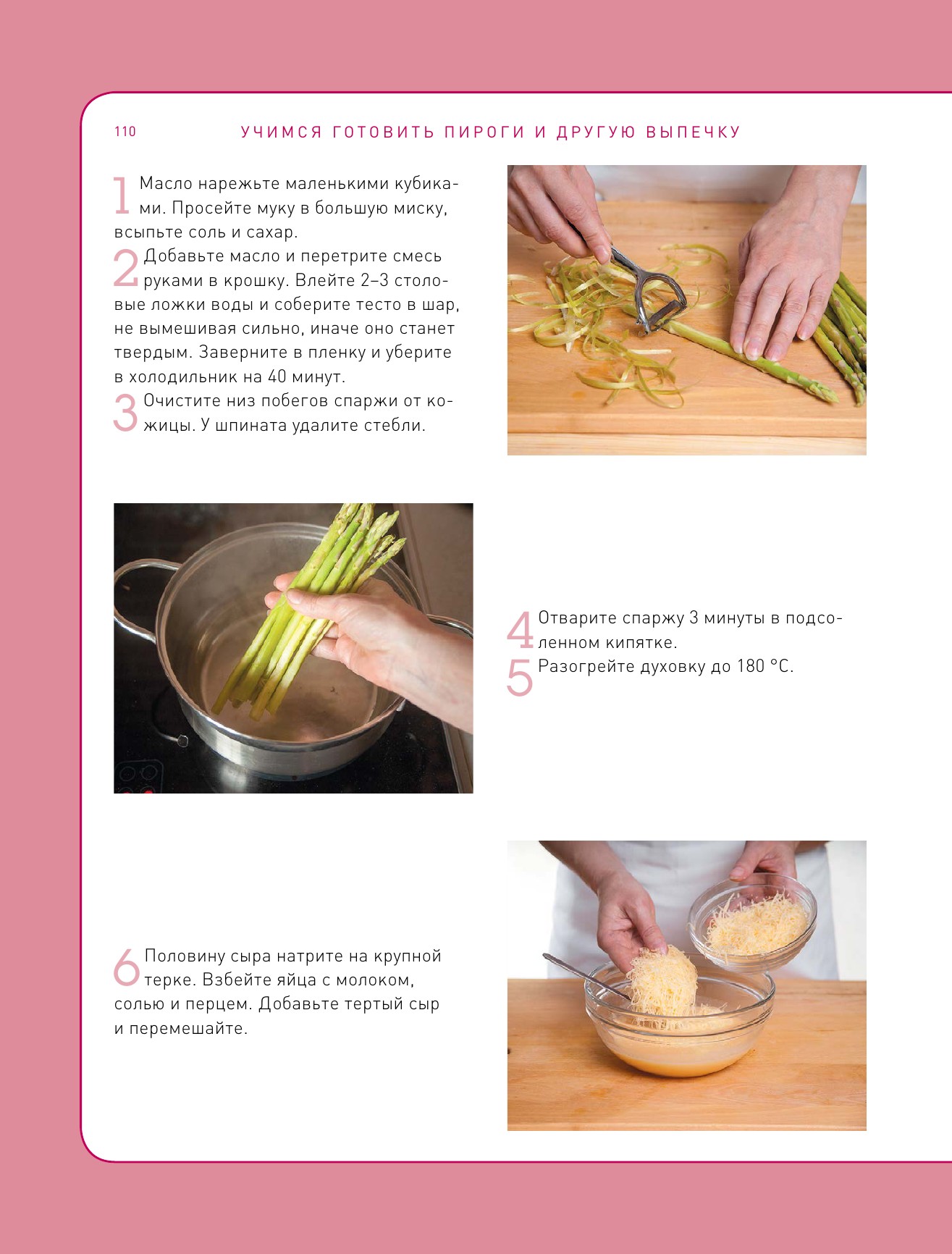 110 УЧИМСЯ ГОТОВИТЬ ПИРОГИ И ДРУГУЮ ВЫПЕЧКУ

1 Масло нарежьте маленькими кубиками. Просейте муку в большую миску, всыпьте соль и сахар.

2 Добавьте масло и перетрите смесь руками в крошку. Влейте 2–3 столовые ложки воды и соберите тесто в шар, не вымешивая сильно, иначе оно станет твердым. Заверните в пленку и уберите в холодильник на 40 минут.

3 Очистите низ побегов спаржи от кожицы. У шпината удалите стебли.

4 Отварите спаржу 3 минуты в подсоленном кипятке.

5 Разогрейте духовку до 180 °C.

6 Половину сыра натрите на крупной терке. Взбейте яйца с молоком, солью и перцем. Добавьте тертый сыр и перемешайте.