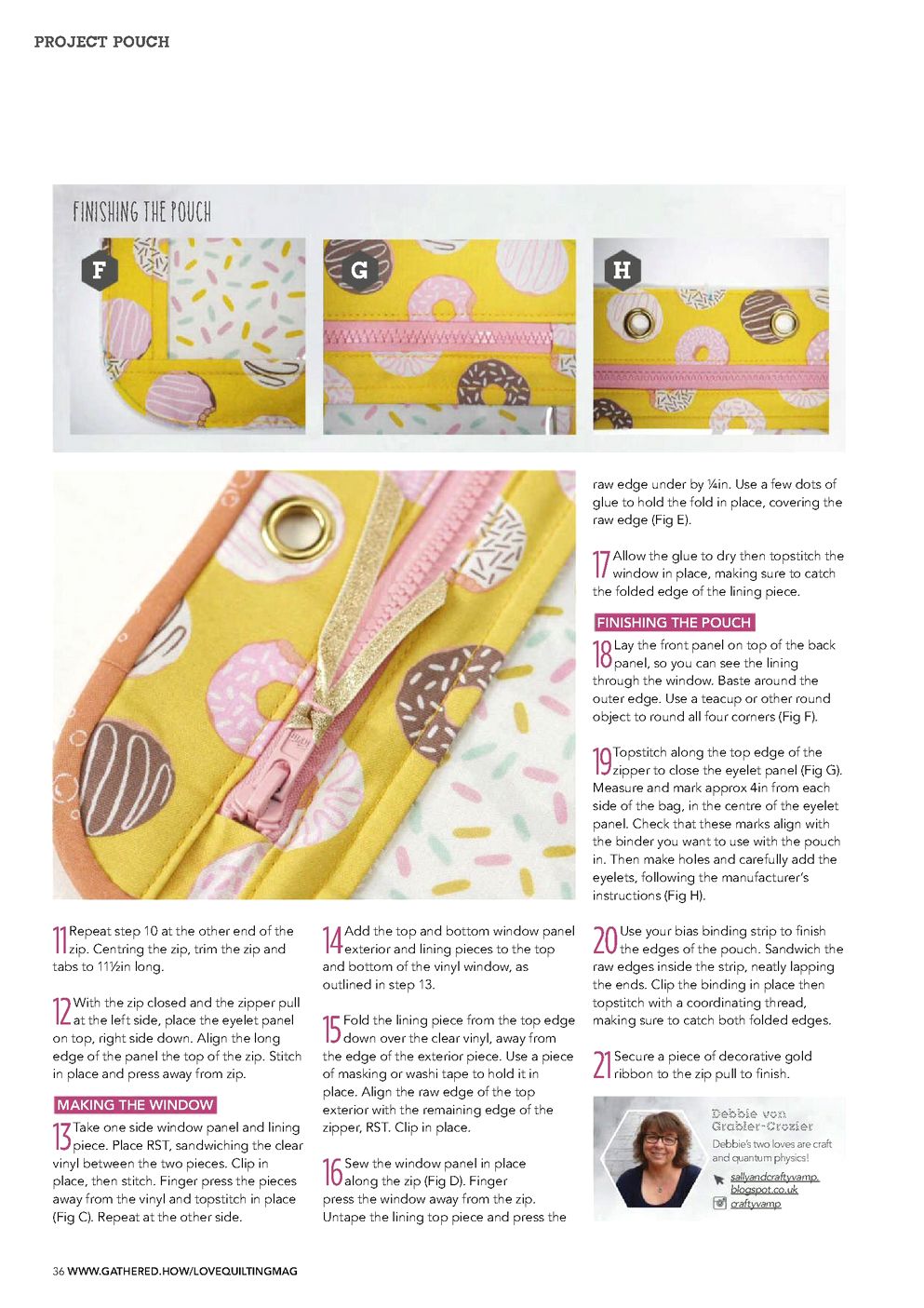 PROJECT POUCH

FINISHING THE POUCH

F

G

H

11 Repeat step 10 at the other end of the zip. Centring the zip, trim the zip and tabs to 11½in long.

12 With the zip closed and the zipper pull at the left side, place the eyelet panel on top, right side down. Align the long edge of the panel the top of the zip. Stitch in place and press away from zip.

MAKING THE WINDOW

13 Take one side window panel and lining piece. Place RST, sandwiching the clear vinyl between the two pieces. Clip in place, then stitch. Finger press the pieces away from the vinyl and topstitch in place (Fig C). Repeat at the other side.

14 Add the top and bottom window panel exterior and lining pieces to the top and bottom of the vinyl window, as outlined in step 13.

15 Fold the lining piece from the top edge down over the clear vinyl, away from the edge of the exterior piece. Use a piece of masking or washi tape to hold it in place. Align the raw edge of the top exterior with the remaining edge of the zipper, RST. Clip in place.

16 Sew the window panel in place along the zip (Fig D). Finger press the window away from the zip. Untape the lining top piece and press the raw edge under by ¼in. Use a few dots of glue to hold the fold in place, covering the raw edge (Fig E).

17 Allow the glue to dry then topstitch the window in place, making sure to catch the folded edge of the lining piece.

FINISHING THE POUCH

18 Lay the front panel on top of the back panel, so you can see the lining through the window. Baste around the outer edge. Use a teacup or other round object to round all four corners (Fig F).

19 Topstitch along the top edge of the zipper to close the eyelet panel (Fig G). Measure and mark approx 4in from each side of the bag, in the centre of the eyelet panel. Check that these marks align with the binder you want to use with the pouch in. Then make holes and carefully add the eyelets, following the manufacturer's instructions (Fig H).

20 Use your bias binding strip to finish the edges of the pouch. Sandwich the raw edges inside the strip, neatly lapping the ends. Clip the binding in place then topstitch with a coordinating thread, making sure to catch both folded edges.

21 Secure a piece of decorative gold ribbon to the zip pull to finish.

Debbie von Grabler-Crozier
Debbie's two loves are craft and quantum physics!
sallyandcraftyvamp.blogspot.co.uk
craftyvamp

36 WWW.GATHERED.HOW/LOVEQUILTINGMAG