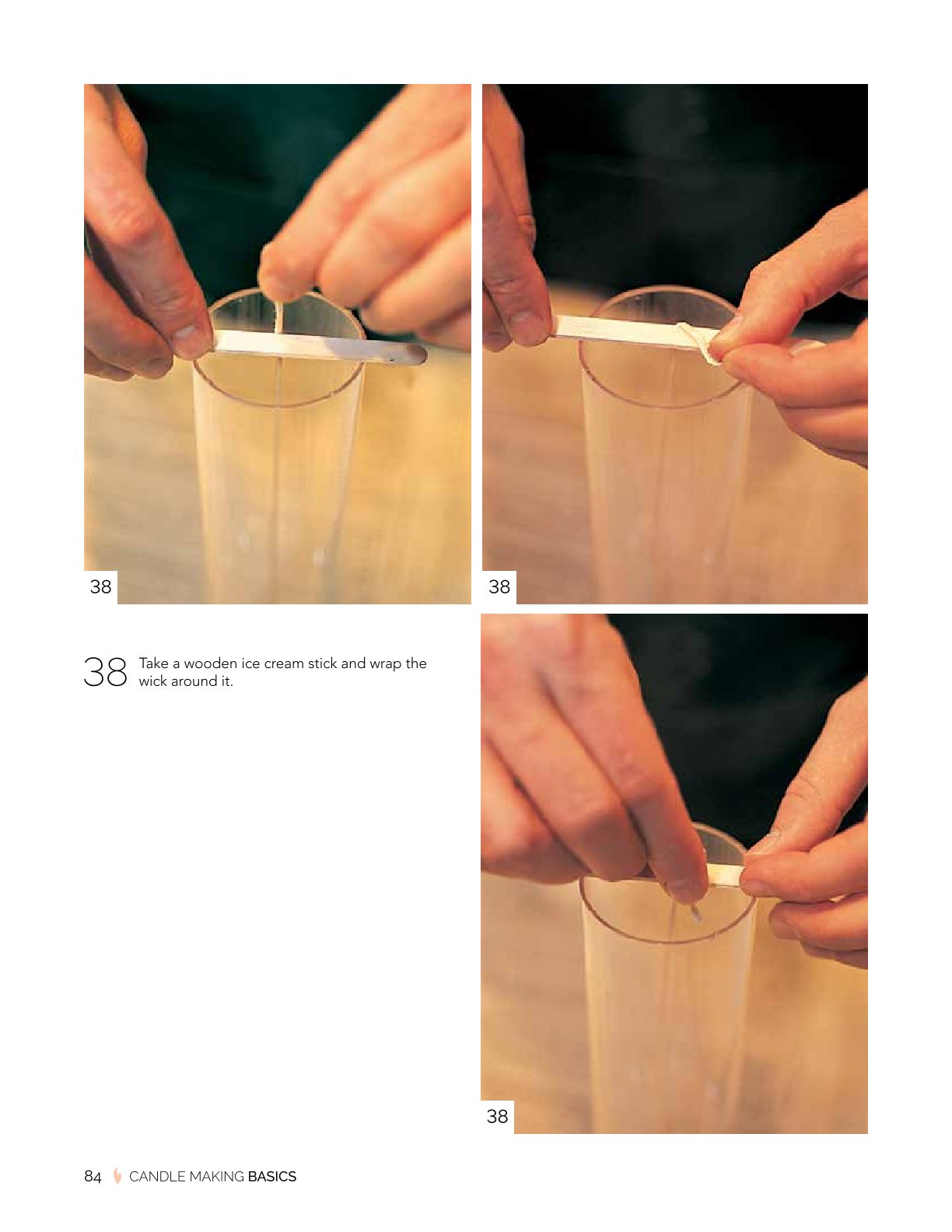 38

38

38 Take a wooden ice cream stick and wrap the wick around it.

38

84 CANDLE MAKING BASICS