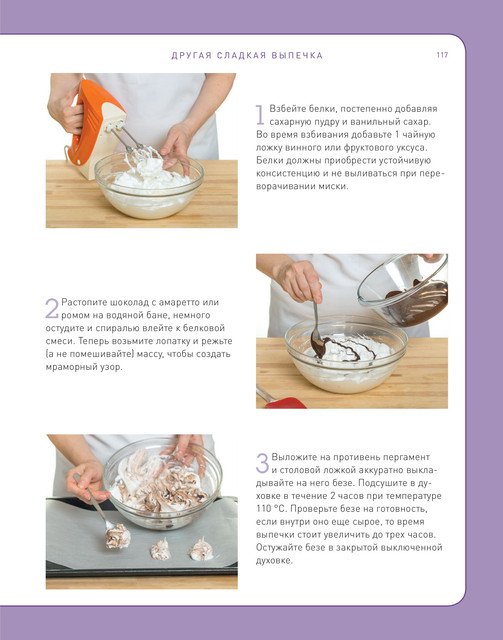 ДРУГАЯ СЛАДКАЯ ВЫПЕЧКА

117

1 Взбейте белки, постепенно добавляя сахарную пудру и ванильный сахар. Во время взбивания добавьте 1 чайную ложку винного или фруктового уксуса. Белки должны приобрести устойчивую консистенцию и не выливаться при переворачивании миски.

2 Растопите шоколад с амаретто или ромом на водяной бане, немного остудите и спиралью влейте к белковой смеси. Теперь возьмите лопатку и режьте (а не помешивайте) массу, чтобы создать мраморный узор.

3 Выложите на противень пергамент и столовой ложкой аккуратно выкладывайте на него безе. Подсушите в духовке в течение 2 часов при температуре 110 °С. Проверьте безе на готовность, если внутри оно еще сырое, то время выпечки стоит увеличить до трех часов. Остужайте безе в закрытой выключенной духовке.