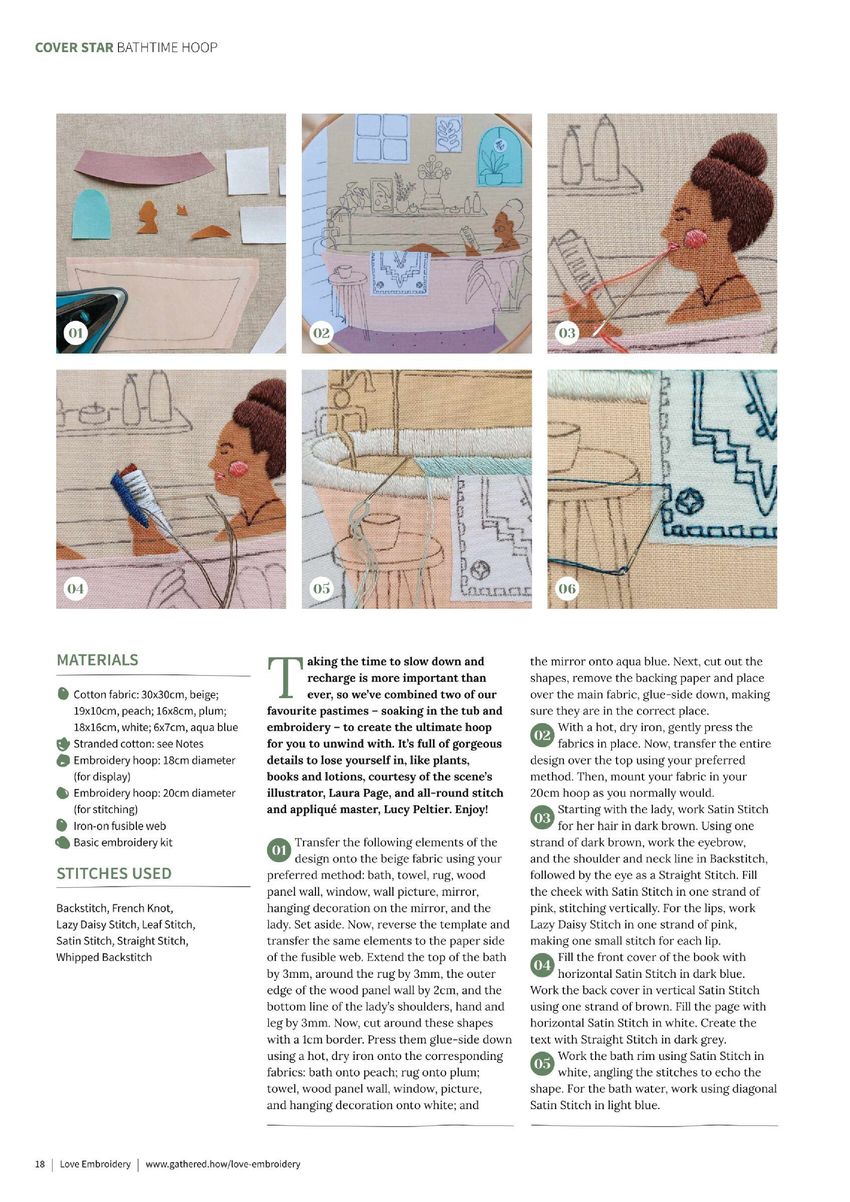 COVER STAR BATHTIME HOOP

01

02

03

04

05

06

MATERIALS

Cotton fabric: 30x30cm, beige; 19x10cm, peach; 16x8cm, plum; 18x16cm, white; 6x7cm, aqua blue

Stranded cotton: see Notes

Embroidery hoop: 18cm diameter (for display)

Embroidery hoop: 20cm diameter (for stitching)

Iron-on fusible web

Basic embroidery kit

STITCHES USED

Backstitch, French Knot, Lazy Daisy Stitch, Leaf Stitch, Satin Stitch, Straight Stitch, Whipped Backstitch

Taking the time to slow down and recharge is more important than ever, so we've combined two of our favourite pastimes – soaking in the tub and embroidery – to create the ultimate hoop for you to unwind with. It's full of gorgeous details to lose yourself in, like plants, books and lotions, courtesy of the scene's illustrator, Laura Page, and all-round stitch and appliqué master, Lucy Peltier. Enjoy!

01 Transfer the following elements of the design onto the beige fabric using your preferred method: bath, towel, rug, wood panel wall, window, wall picture, mirror, hanging decoration on the mirror, and the lady. Set aside. Now, reverse the template and transfer the same elements to the paper side of the fusible web. Extend the top of the bath by 3mm, around the rug by 3mm, the outer edge of the wood panel wall by 2cm, and the bottom line of the lady's shoulders, hand and leg by 3mm. Now, cut around these shapes with a 1cm border. Press them glue-side down using a hot, dry iron onto the corresponding fabrics: bath onto peach; rug onto plum; towel, wood panel wall, window, picture, and hanging decoration onto white; and the mirror onto aqua blue. Next, cut out the shapes, remove the backing paper and place over the main fabric, glue-side down, making sure they are in the correct place.

02 With a hot, dry iron, gently press the fabrics in place. Now, transfer the entire design over the top using your preferred method. Then, mount your fabric in your 20cm hoop as you normally would.

03 Starting with the lady, work Satin Stitch for her hair in dark brown. Using one strand of dark brown, work the eyebrow, and the shoulder and neck line in Backstitch, followed by the eye as a Straight Stitch. Fill the cheek with Satin Stitch in one strand of pink, stitching vertically. For the lips, work Lazy Daisy Stitch in one strand of pink, making one small stitch for each lip.

04 Fill the front cover of the book with horizontal Satin Stitch in dark blue. Work the back cover in vertical Satin Stitch using one strand of brown. Fill the page with horizontal Satin Stitch in white. Create the text with Straight Stitch in dark grey.

05 Work the bath rim using Satin Stitch in white, angling the stitches to echo the shape. For the bath water, work using diagonal Satin Stitch in light blue.

18 | Love Embroidery | www.gathered.how/love-embroidery