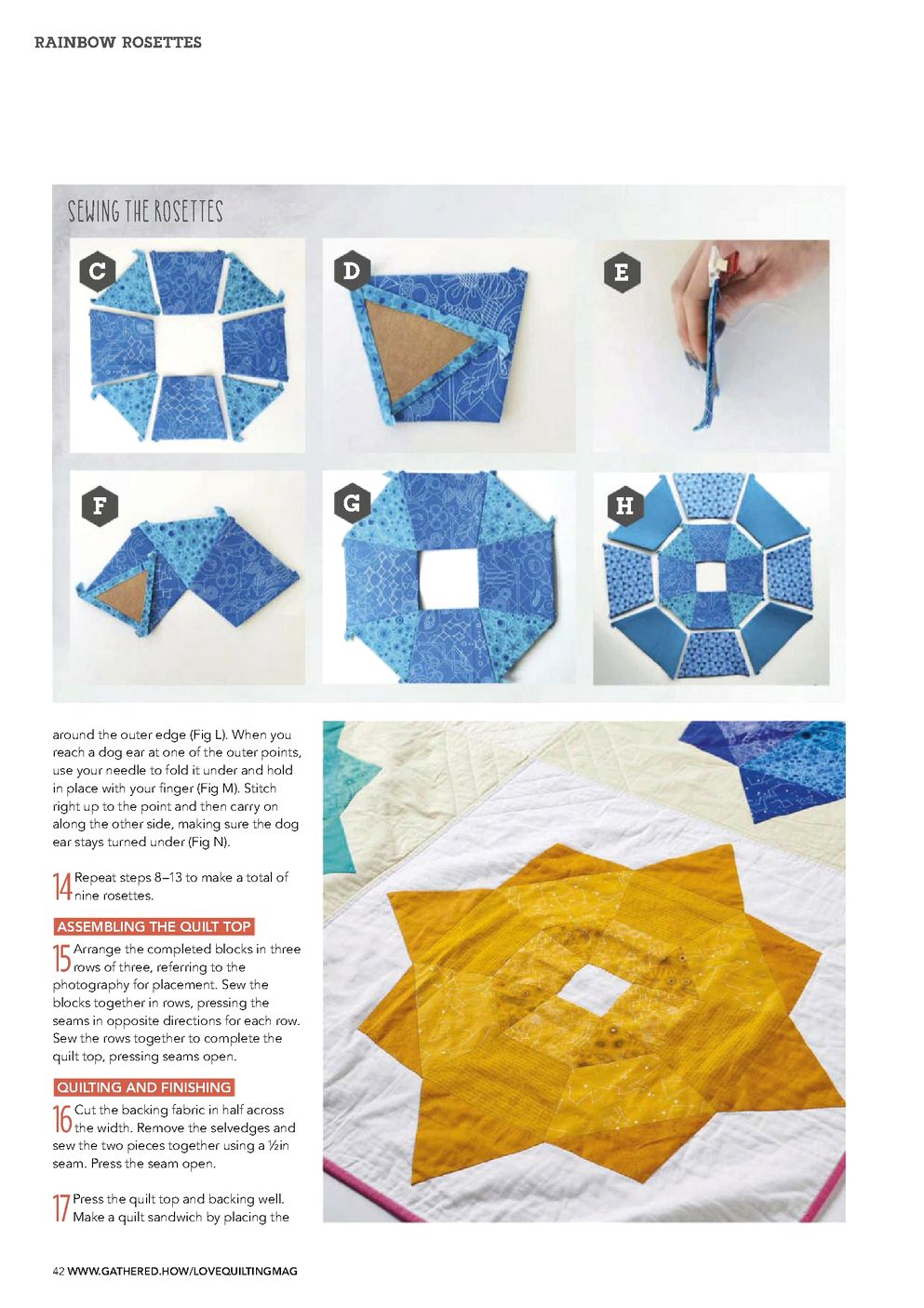 RAINBOW ROSETTES

SEWING THE ROSETTES

C

D

E

F

G

H

around the outer edge (Fig L). When you reach a dog ear at one of the outer points, use your needle to fold it under and hold in place with your finger (Fig M). Stitch right up to the point and then carry on along the other side, making sure the dog ear stays turned under (Fig N).

14 Repeat steps 8–13 to make a total of nine rosettes.

ASSEMBLING THE QUILT TOP

15 Arrange the completed blocks in three rows of three, referring to the photography for placement. Sew the blocks together in rows, pressing the seams in opposite directions for each row. Sew the rows together to complete the quilt top, pressing seams open.

QUILTING AND FINISHING

16 Cut the backing fabric in half across the width. Remove the selvedges and sew the two pieces together using a ½in seam. Press the seam open.

17 Press the quilt top and backing well. Make a quilt sandwich by placing the

42 WWW.GATHERED.HOW/LOVEQUILTINGMAG