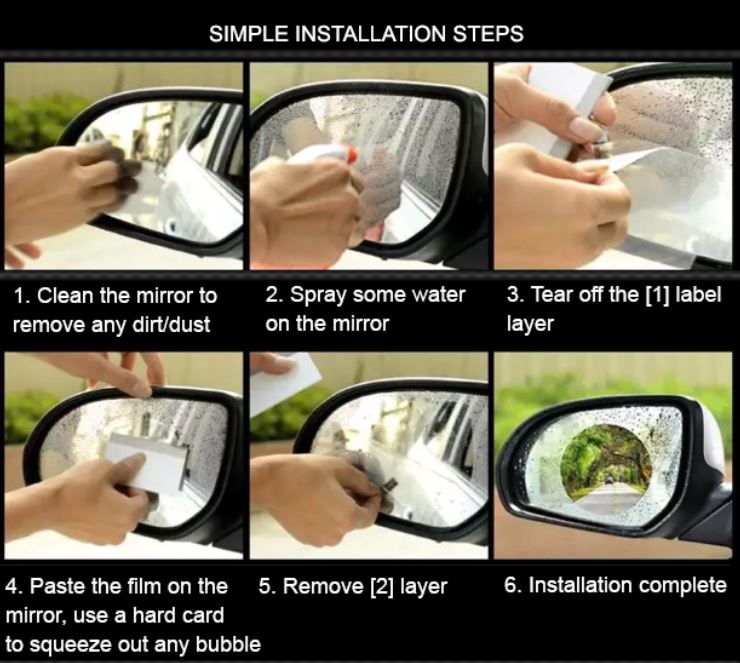 SIMPLE INSTALLATION STEPS

1. Clean the mirror to remove any dirt/dust

2. Spray some water on the mirror

3. Tear off the [1] label layer

4. Paste the film on the mirror, use a hard card to squeeze out any bubble

5. Remove [2] layer

6. Installation complete