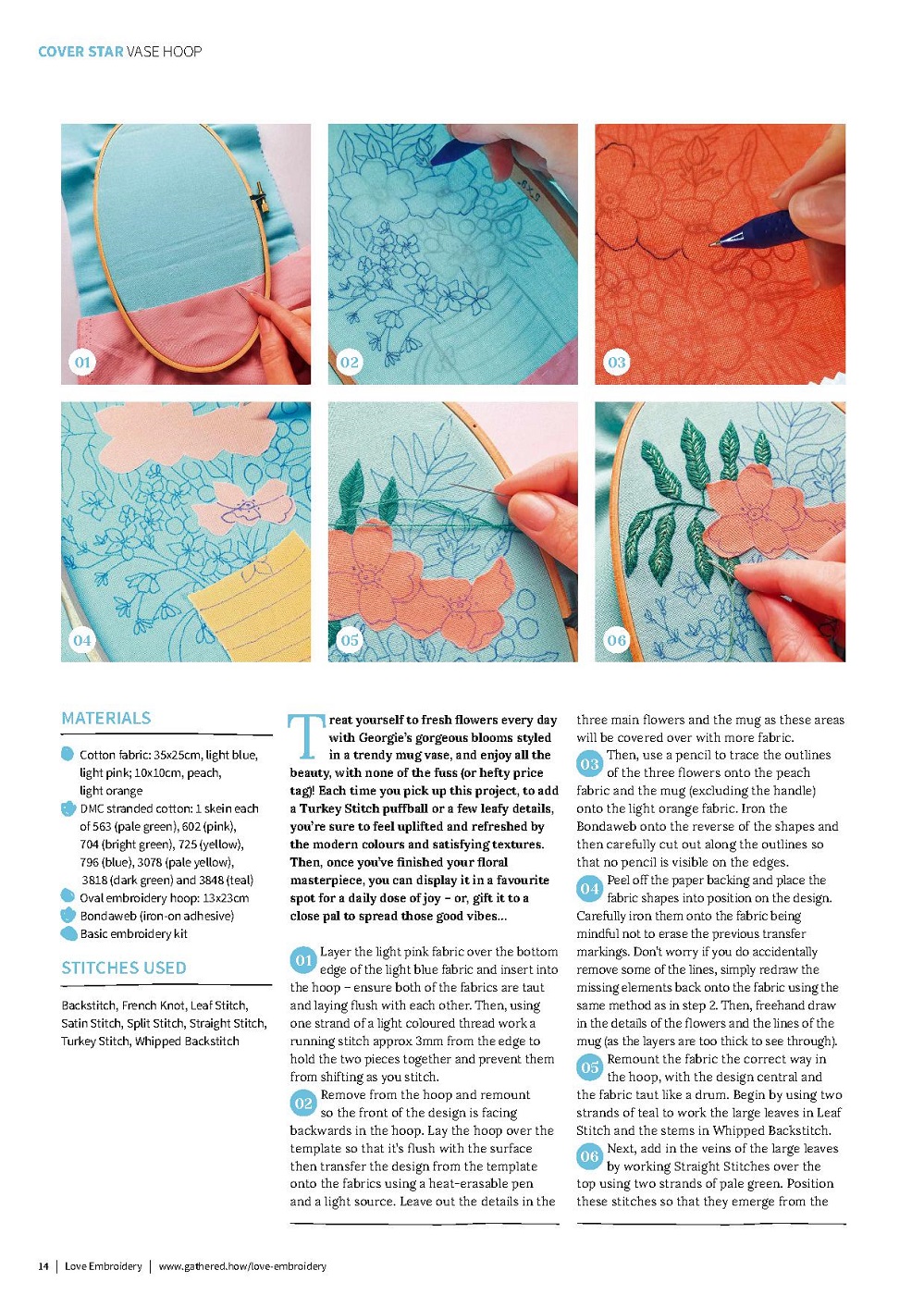 COVER STAR VASE HOOP

01

02

03

04

05

06

MATERIALS

Cotton fabric: 35x25cm, light blue, light pink; 10x10cm, peach, light orange

DMC stranded cotton: 1 skein each of 563 (pale green), 602 (pink), 704 (bright green), 725 (yellow), 796 (blue), 3078 (pale yellow), 3818 (dark green) and 3848 (teal)

Oval embroidery hoop: 13x23cm

Bondaweb (iron-on adhesive)

Basic embroidery kit

STITCHES USED

Backstitch, French Knot, Leaf Stitch, Satin Stitch, Split Stitch, Straight Stitch, Turkey Stitch, Whipped Backstitch

Treat yourself to fresh flowers every day with Georgie's gorgeous blooms styled in a trendy mug vase, and enjoy all the beauty, with none of the fuss (or hefty price tag)! Each time you pick up this project, to add a Turkey Stitch puffball or a few leafy details, you're sure to feel uplifted and refreshed by the modern colours and satisfying textures. Then, once you've finished your floral masterpiece, you can display it in a favourite spot for a daily dose of joy – or, gift it to a close pal to spread those good vibes...

01 Layer the light pink fabric over the bottom edge of the light blue fabric and insert into the hoop – ensure both of the fabrics are taut and laying flush with each other. Then, using one strand of a light coloured thread work a running stitch approx 3mm from the edge to hold the two pieces together and prevent them from shifting as you stitch.

02 Remove from the hoop and remount so the front of the design is facing backwards in the hoop. Lay the hoop over the template so that it's flush with the surface then transfer the design from the template onto the fabrics using a heat-erasable pen and a light source. Leave out the details in the three main flowers and the mug as these areas will be covered over with more fabric.

03 Then, use a pencil to trace the outlines of the three flowers onto the peach fabric and the mug (excluding the handle) onto the light orange fabric. Iron the Bondaweb onto the reverse of the shapes and then carefully cut out along the outlines so that no pencil is visible on the edges.

04 Peel off the paper backing and place the fabric shapes into position on the design. Carefully iron them onto the fabric being mindful not to erase the previous transfer markings. Don't worry if you do accidentally remove some of the lines, simply redraw the missing elements back onto the fabric using the same method as in step 2. Then, freehand draw in the details of the flowers and the lines of the mug (as the layers are too thick to see through).

05 Remount the fabric the correct way in the hoop, with the design central and the fabric taut like a drum. Begin by using two strands of teal to work the large leaves in Leaf Stitch and the stems in Whipped Backstitch.

06 Next, add in the veins of the large leaves by working Straight Stitches over the top using two strands of pale green. Position these stitches so that they emerge from the

14 | Love Embroidery | www.gathered.how/love-embroidery