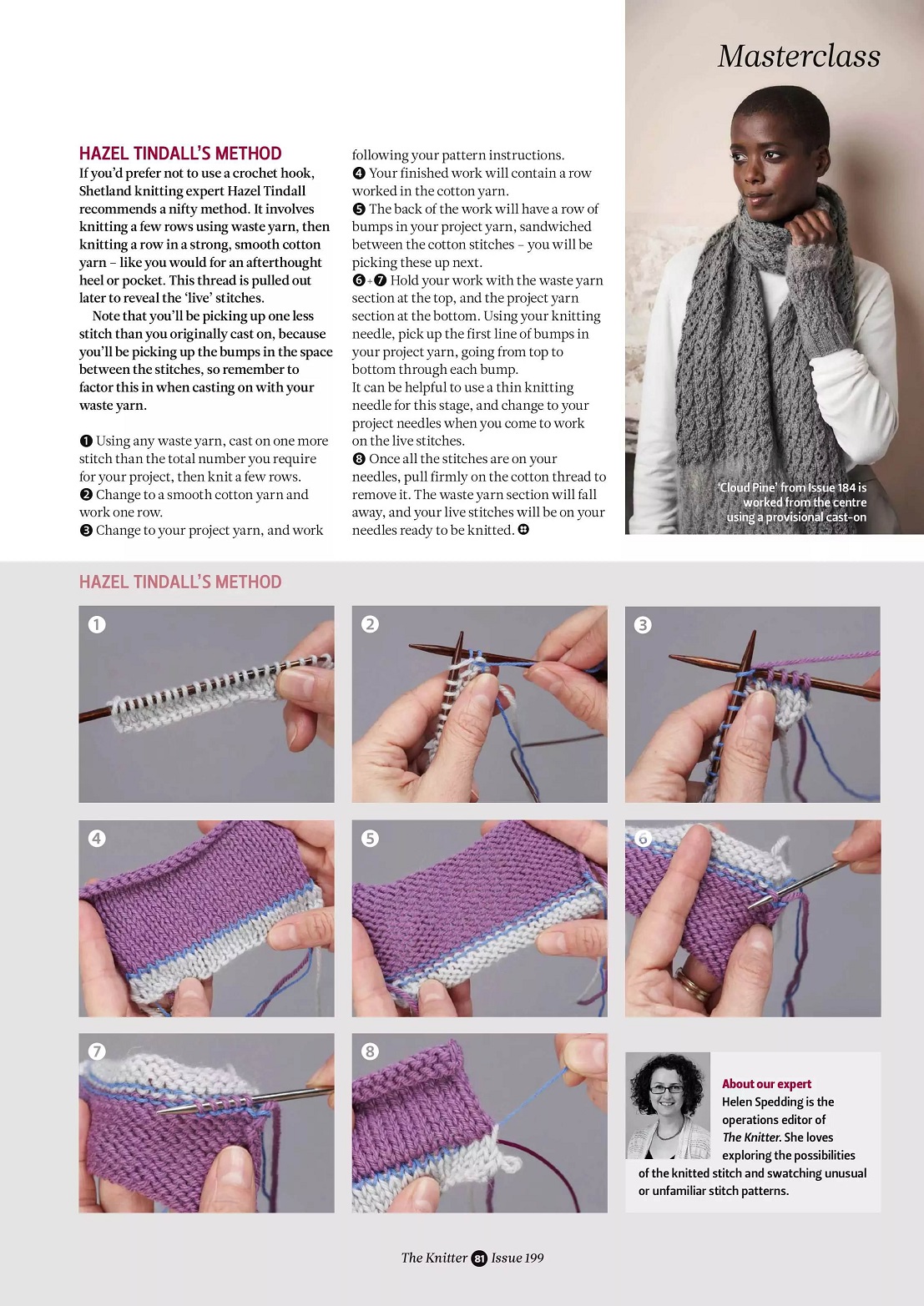 Masterclass

HAZEL TINDALL'S METHOD
If you'd prefer not to use a crochet hook, Shetland knitting expert Hazel Tindall recommends a nifty method. It involves knitting a few rows using waste yarn, then knitting a row in a strong, smooth cotton yarn – like you would for an afterthought heel or pocket. This thread is pulled out later to reveal the 'live' stitches.

Note that you'll be picking up one less stitch than you originally cast on, because you'll be picking up the bumps in the space between the stitches, so remember to factor this in when casting on with your waste yarn.

❶ Using any waste yarn, cast on one more stitch than the total number you require for your project, then knit a few rows.
❷ Change to a smooth cotton yarn and work one row.
❸ Change to your project yarn, and work following your pattern instructions.
❹ Your finished work will contain a row worked in the cotton yarn.
❺ The back of the work will have a row of bumps in your project yarn, sandwiched between the cotton stitches – you will be picking these up next.
❻+❼ Hold your work with the waste yarn section at the top, and the project yarn section at the bottom. Using your knitting needle, pick up the first line of bumps in your project yarn, going from top to bottom through each bump.
It can be helpful to use a thin knitting needle for this stage, and change to your project needles when you come to work on the live stitches.
❽ Once all the stitches are on your needles, pull firmly on the cotton thread to remove it. The waste yarn section will fall away, and your live stitches will be on your needles ready to be knitted.

'Cloud Pine' from Issue 184 is worked from the centre using a provisional cast-on

HAZEL TINDALL'S METHOD

1

2

3

4

5

6

7

8

About our expert
Helen Spedding is the operations editor of The Knitter. She loves exploring the possibilities of the knitted stitch and swatching unusual or unfamiliar stitch patterns.

The Knitter 81 Issue 199