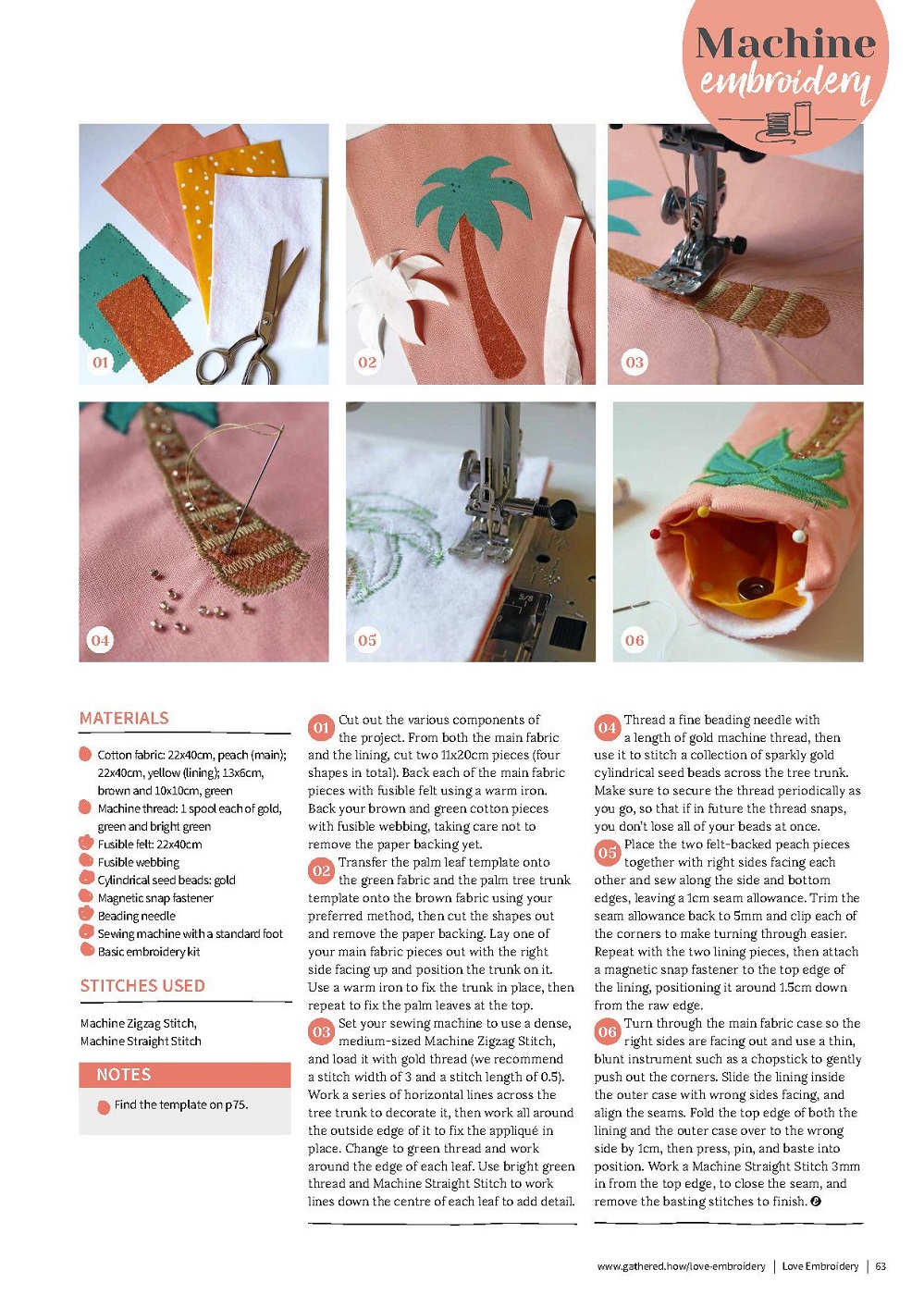 Machine embroidery

01

02

03

04

05

06

MATERIALS

Cotton fabric: 22x40cm, peach (main); 22x40cm, yellow (lining); 13x6cm, brown and 10x10cm, green
Machine thread: 1 spool each of gold, green and bright green
Fusible felt: 22x40cm
Fusible webbing
Cylindrical seed beads: gold
Magnetic snap fastener
Beading needle
Sewing machine with a standard foot
Basic embroidery kit

STITCHES USED

Machine Zigzag Stitch, Machine Straight Stitch

NOTES

Find the template on p75.

01 Cut out the various components of the project. From both the main fabric and the lining, cut two 11x20cm pieces (four shapes in total). Back each of the main fabric pieces with fusible felt using a warm iron. Back your brown and green cotton pieces with fusible webbing, taking care not to remove the paper backing yet.

02 Transfer the palm leaf template onto the green fabric and the palm tree trunk template onto the brown fabric using your preferred method, then cut the shapes out and remove the paper backing. Lay one of your main fabric pieces out with the right side facing up and position the trunk on it. Use a warm iron to fix the trunk in place, then repeat to fix the palm leaves at the top.

03 Set your sewing machine to use a dense, medium-sized Machine Zigzag Stitch, and load it with gold thread (we recommend a stitch width of 3 and a stitch length of 0.5). Work a series of horizontal lines across the tree trunk to decorate it, then work all around the outside edge of it to fix the appliqué in place. Change to green thread and work around the edge of each leaf. Use bright green thread and Machine Straight Stitch to work lines down the centre of each leaf to add detail.

04 Thread a fine beading needle with a length of gold machine thread, then use it to stitch a collection of sparkly gold cylindrical seed beads across the tree trunk. Make sure to secure the thread periodically as you go, so that if in future the thread snaps, you don't lose all of your beads at once.

05 Place the two felt-backed peach pieces together with right sides facing each other and sew along the side and bottom edges, leaving a 1cm seam allowance. Trim the seam allowance back to 5mm and clip each of the corners to make turning through easier. Repeat with the two lining pieces, then attach a magnetic snap fastener to the top edge of the lining, positioning it around 1.5cm down from the raw edge.

06 Turn through the main fabric case so the right sides are facing out and use a thin, blunt instrument such as a chopstick to gently push out the corners. Slide the lining inside the outer case with wrong sides facing, and align the seams. Fold the top edge of both the lining and the outer case over to the wrong side by 1cm, then press, pin, and baste into position. Work a Machine Straight Stitch 3mm in from the top edge, to close the seam, and remove the basting stitches to finish.

www.gathered.how/love-embroidery | Love Embroidery | 63