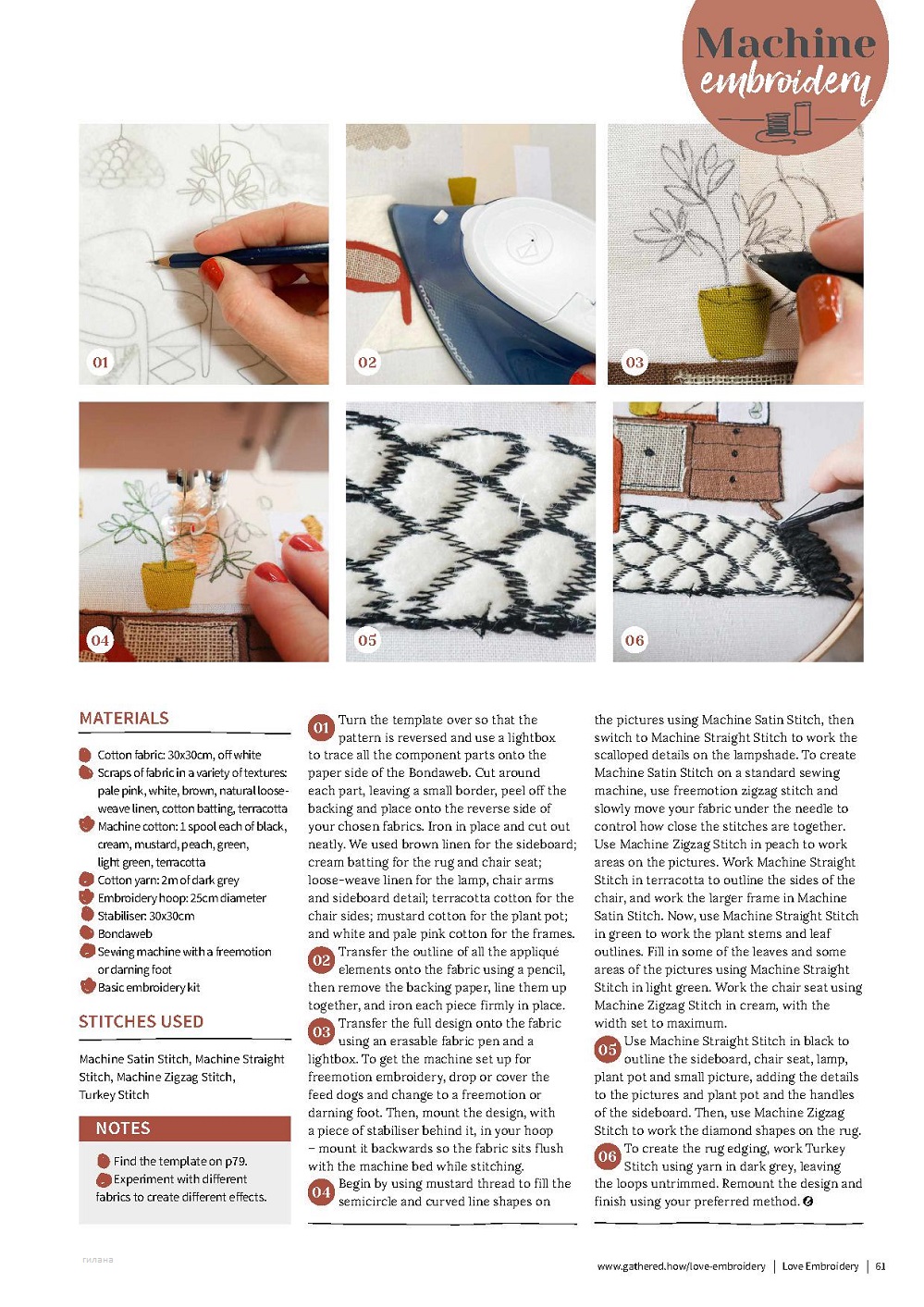 Machine embroidery

01

02

03

04

05

06

MATERIALS

Cotton fabric: 30x30cm, off white
Scraps of fabric in a variety of textures: pale pink, white, brown, natural loose-weave linen, cotton batting, terracotta
Machine cotton: 1 spool each of black, cream, mustard, peach, green, light green, terracotta
Cotton yarn: 2m of dark grey
Embroidery hoop: 25cm diameter
Stabiliser: 30x30cm
Bondaweb
Sewing machine with a freemotion or darning foot
Basic embroidery kit

STITCHES USED

Machine Satin Stitch, Machine Straight Stitch, Machine Zigzag Stitch, Turkey Stitch

NOTES

Find the template on p79.
Experiment with different fabrics to create different effects.

01 Turn the template over so that the pattern is reversed and use a lightbox to trace all the component parts onto the paper side of the Bondaweb. Cut around each part, leaving a small border, peel off the backing and place onto the reverse side of your chosen fabrics. Iron in place and cut out neatly. We used brown linen for the sideboard; cream batting for the rug and chair seat; loose-weave linen for the lamp, chair arms and sideboard detail; terracotta cotton for the chair sides; mustard cotton for the plant pot; and white and pale pink cotton for the frames.

02 Transfer the outline of all the appliqué elements onto the fabric using a pencil, then remove the backing paper, line them up together, and iron each piece firmly in place.

03 Transfer the full design onto the fabric using an erasable fabric pen and a lightbox. To get the machine set up for freemotion embroidery, drop or cover the feed dogs and change to a freemotion or darning foot. Then, mount the design, with a piece of stabiliser behind it, in your hoop – mount it backwards so the fabric sits flush with the machine bed while stitching.

04 Begin by using mustard thread to fill the semicircle and curved line shapes on the pictures using Machine Satin Stitch, then switch to Machine Straight Stitch to work the scalloped details on the lampshade. To create Machine Satin Stitch on a standard sewing machine, use freemotion zigzag stitch and slowly move your fabric under the needle to control how close the stitches are together. Use Machine Zigzag Stitch in peach to work areas on the pictures. Work Machine Straight Stitch in terracotta to outline the sides of the chair, and work the larger frame in Machine Satin Stitch. Now, use Machine Straight Stitch in green to work the plant stems and leaf outlines. Fill in some of the leaves and some areas of the pictures using Machine Straight Stitch in light green. Work the chair seat using Machine Zigzag Stitch in cream, with the width set to maximum.

05 Use Machine Straight Stitch in black to outline the sideboard, chair seat, lamp, plant pot and small picture, adding the details to the pictures and plant pot and the handles of the sideboard. Then, use Machine Zigzag Stitch to work the diamond shapes on the rug.

06 To create the rug edging, work Turkey Stitch using yarn in dark grey, leaving the loops untrimmed. Remount the design and finish using your preferred method.

гилана

www.gathered.how/love-embroidery | Love Embroidery | 61