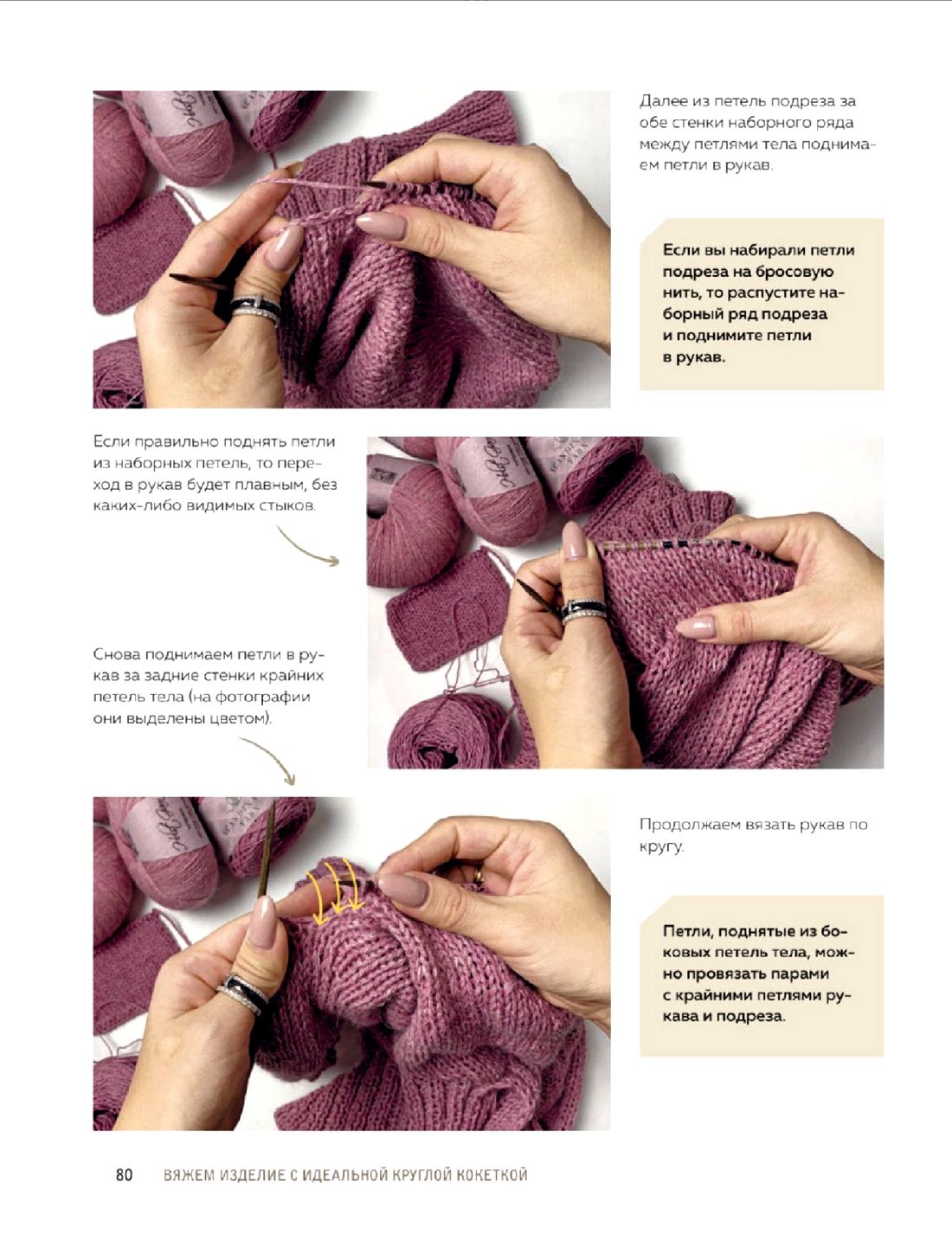 Далее из петель подреза за обе стенки наборного ряда между петлями тела поднимаем петли в рукав.

Если вы набирали петли подреза на бросовую нить, то распустите наборный ряд подреза и поднимите петли в рукав.

Если правильно поднять петли из наборных петель, то переход в рукав будет плавным, без каких-либо видимых стыков.

Снова поднимаем петли в рукав за задние стенки крайних петель тела (на фотографии они выделены цветом).

Продолжаем вязать рукав по кругу.

Петли, поднятые из боковых петель тела, можно провязать парами с крайними петлями рукава и подреза.

80 ВЯЖЕМ ИЗДЕЛИЕ С ИДЕАЛЬНОЙ КРУГЛОЙ КОКЕТКОЙ