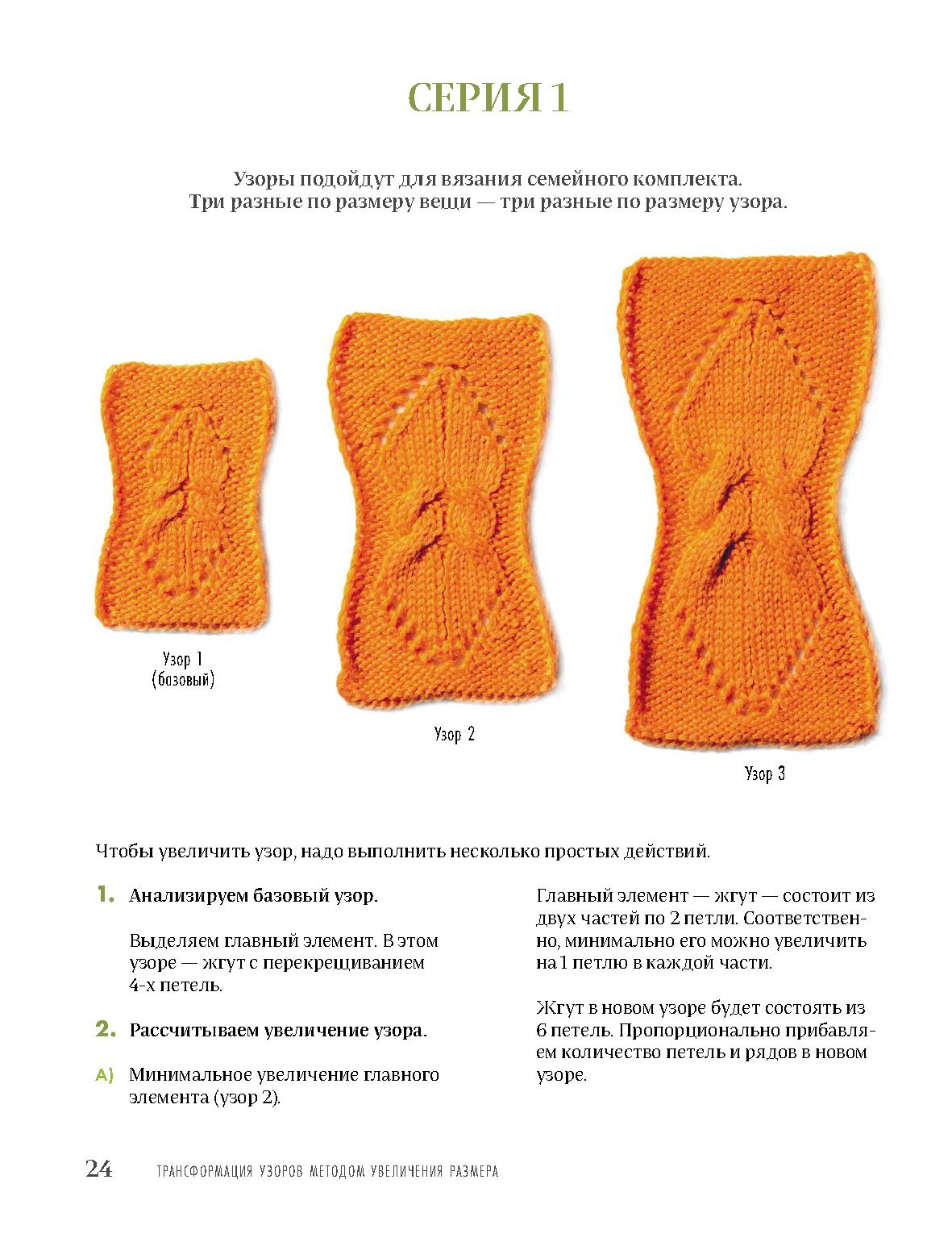 СЕРИЯ 1

Узоры подойдут для вязания семейного комплекта.
Три разные по размеру вещи — три разные по размеру узора.

Узор 1
(базовый)

Узор 2

Узор 3

Чтобы увеличить узор, надо выполнить несколько простых действий.

1. Анализируем базовый узор.

Выделяем главный элемент. В этом узоре — жгут с перекрещиванием 4-х петель.

2. Рассчитываем увеличение узора.

А) Минимальное увеличение главного элемента (узор 2).

Главный элемент — жгут — состоит из двух частей по 2 петли. Соответственно, минимально его можно увеличить на 1 петлю в каждой части.

Жгут в новом узоре будет состоять из 6 петель. Пропорционально прибавляем количество петель и рядов в новом узоре.

24 ТРАНСФОРМАЦИЯ УЗОРОВ МЕТОДОМ УВЕЛИЧЕНИЯ РАЗМЕРА