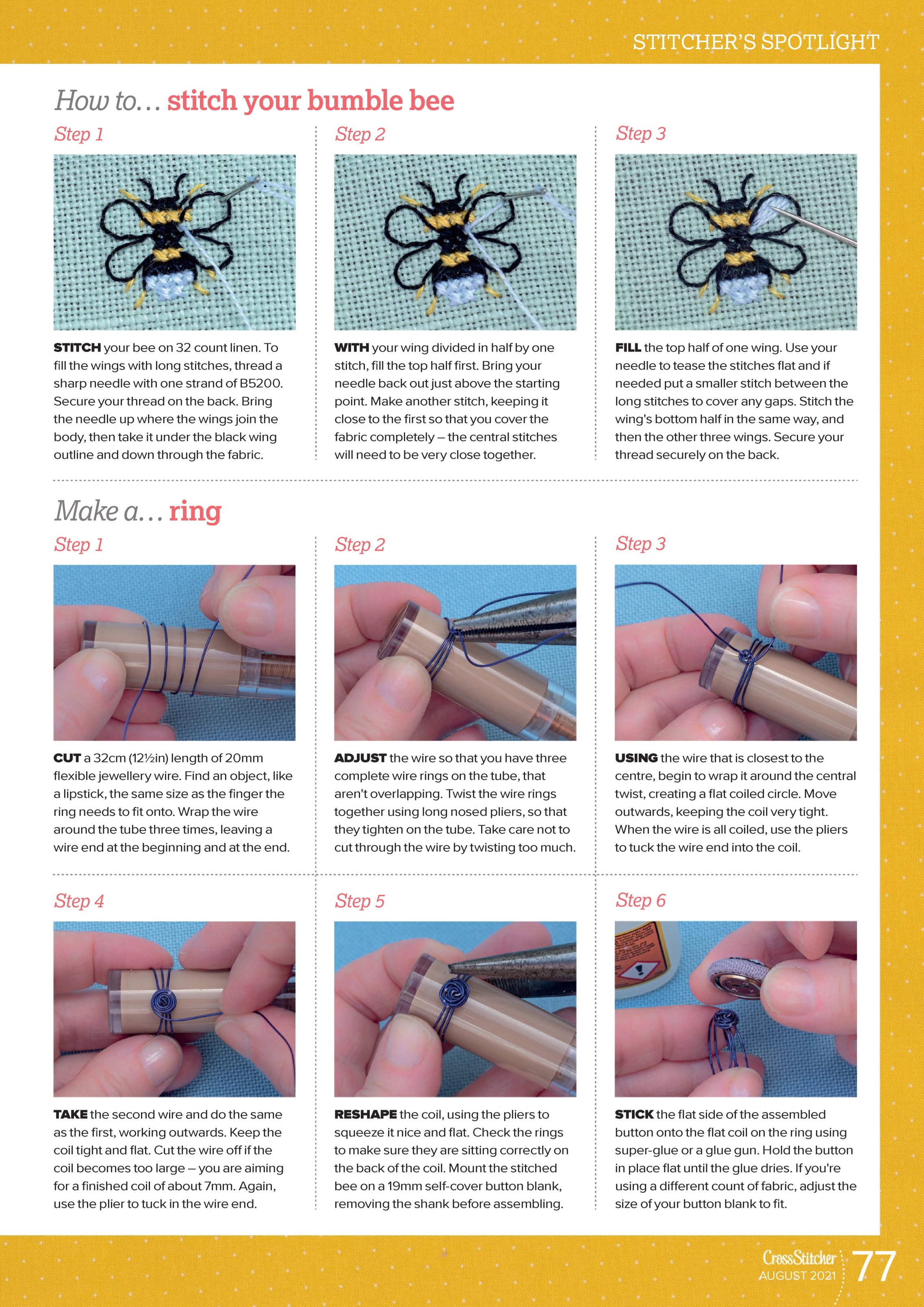 STITCHER'S SPOTLIGHT

How to… stitch your bumble bee

Step 1

STITCH your bee on 32 count linen. To fill the wings with long stitches, thread a sharp needle with one strand of B5200. Secure your thread on the back. Bring the needle up where the wings join the body, then take it under the black wing outline and down through the fabric.

Step 2

WITH your wing divided in half by one stitch, fill the top half first. Bring your needle back out just above the starting point. Make another stitch, keeping it close to the first so that you cover the fabric completely – the central stitches will need to be very close together.

Step 3

FILL the top half of one wing. Use your needle to tease the stitches flat and if needed put a smaller stitch between the long stitches to cover any gaps. Stitch the wing's bottom half in the same way, and then the other three wings. Secure your thread securely on the back.

Make a… ring

Step 1

CUT a 32cm (12½in) length of 20mm flexible jewellery wire. Find an object, like a lipstick, the same size as the finger the ring needs to fit onto. Wrap the wire around the tube three times, leaving a wire end at the beginning and at the end.

Step 2

ADJUST the wire so that you have three complete wire rings on the tube, that aren't overlapping. Twist the wire rings together using long nosed pliers, so that they tighten on the tube. Take care not to cut through the wire by twisting too much.

Step 3

USING the wire that is closest to the centre, begin to wrap it around the central twist, creating a flat coiled circle. Move outwards, keeping the coil very tight. When the wire is all coiled, use the pliers to tuck the wire end into the coil.

Step 4

TAKE the second wire and do the same as the first, working outwards. Keep the coil tight and flat. Cut the wire off if the coil becomes too large – you are aiming for a finished coil of about 7mm. Again, use the plier to tuck in the wire end.

Step 5

RESHAPE the coil, using the pliers to squeeze it nice and flat. Check the rings to make sure they are sitting correctly on the back of the coil. Mount the stitched bee on a 19mm self-cover button blank, removing the shank before assembling.

Step 6

STICK the flat side of the assembled button onto the flat coil on the ring using super-glue or a glue gun. Hold the button in place flat until the glue dries. If you're using a different count of fabric, adjust the size of your button blank to fit.

CrossStitcher AUGUST 2021 77