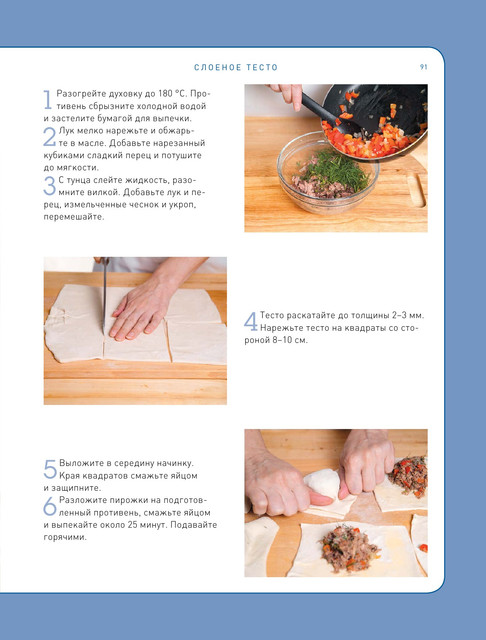 СЛОЕНОЕ ТЕСТО

91

1 Разогрейте духовку до 180 °С. Противень сбрызните холодной водой и застелите бумагой для выпечки.

2 Лук мелко нарежьте и обжарьте в масле. Добавьте нарезанный кубиками сладкий перец и потушите до мягкости.

3 С тунца слейте жидкость, разомните вилкой. Добавьте лук и перец, измельченные чеснок и укроп, перемешайте.

4 Тесто раскатайте до толщины 2–3 мм. Нарежьте тесто на квадраты со стороной 8–10 см.

5 Выложите в середину начинку. Края квадратов смажьте яйцом и защипните.

6 Разложите пирожки на подготовленный противень, смажьте яйцом и выпекайте около 25 минут. Подавайте горячими.