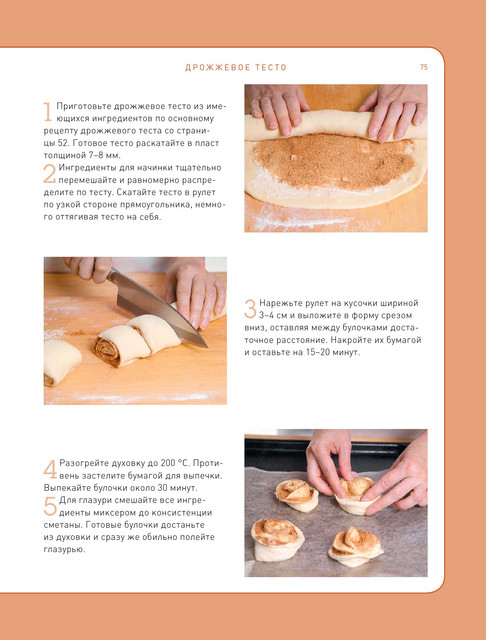 ДРОЖЖЕВОЕ ТЕСТО

75

1 Приготовьте дрожжевое тесто из имеющихся ингредиентов по основному рецепту дрожжевого теста со страницы 52. Готовое тесто раскатайте в пласт толщиной 7–8 мм.

2 Ингредиенты для начинки тщательно перемешайте и равномерно распределите по тесту. Скатайте тесто в рулет по узкой стороне прямоугольника, немного оттягивая тесто на себя.

3 Нарежьте рулет на кусочки шириной 3–4 см и выложите в форму срезом вниз, оставляя между булочками достаточное расстояние. Накройте их бумагой и оставьте на 15–20 минут.

4 Разогрейте духовку до 200 °С. Противень застелите бумагой для выпечки. Выпекайте булочки около 30 минут.

5 Для глазури смешайте все ингредиенты миксером до консистенции сметаны. Готовые булочки достаньте из духовки и сразу же обильно полейте глазурью.