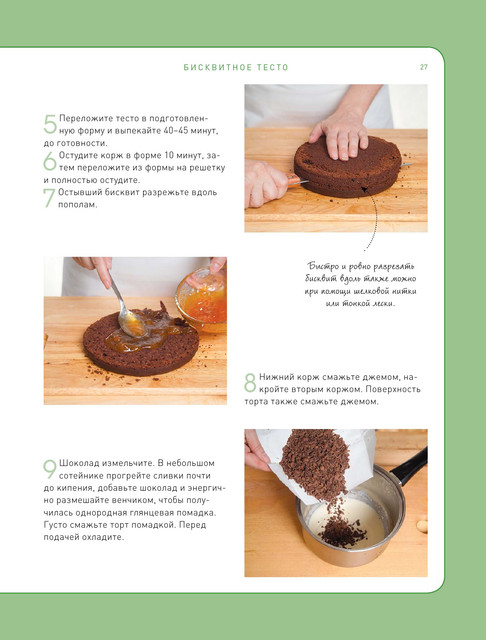 БИСКВИТНОЕ ТЕСТО 27

5 Переложите тесто в подготовленную форму и выпекайте 40–45 минут, до готовности.

6 Остудите корж в форме 10 минут, затем переложите из формы на решетку и полностью остудите.

7 Остывший бисквит разрежьте вдоль пополам.

Быстро и ровно разрезать бисквит вдоль также можно при помощи шелковой нитки или тонкой лески.

8 Нижний корж смажьте джемом, накройте вторым коржом. Поверхность торта также смажьте джемом.

9 Шоколад измельчите. В небольшом сотейнике прогрейте сливки почти до кипения, добавьте шоколад и энергично размешайте венчиком, чтобы получилась однородная глянцевая помадка. Густо смажьте торт помадкой. Перед подачей охладите.