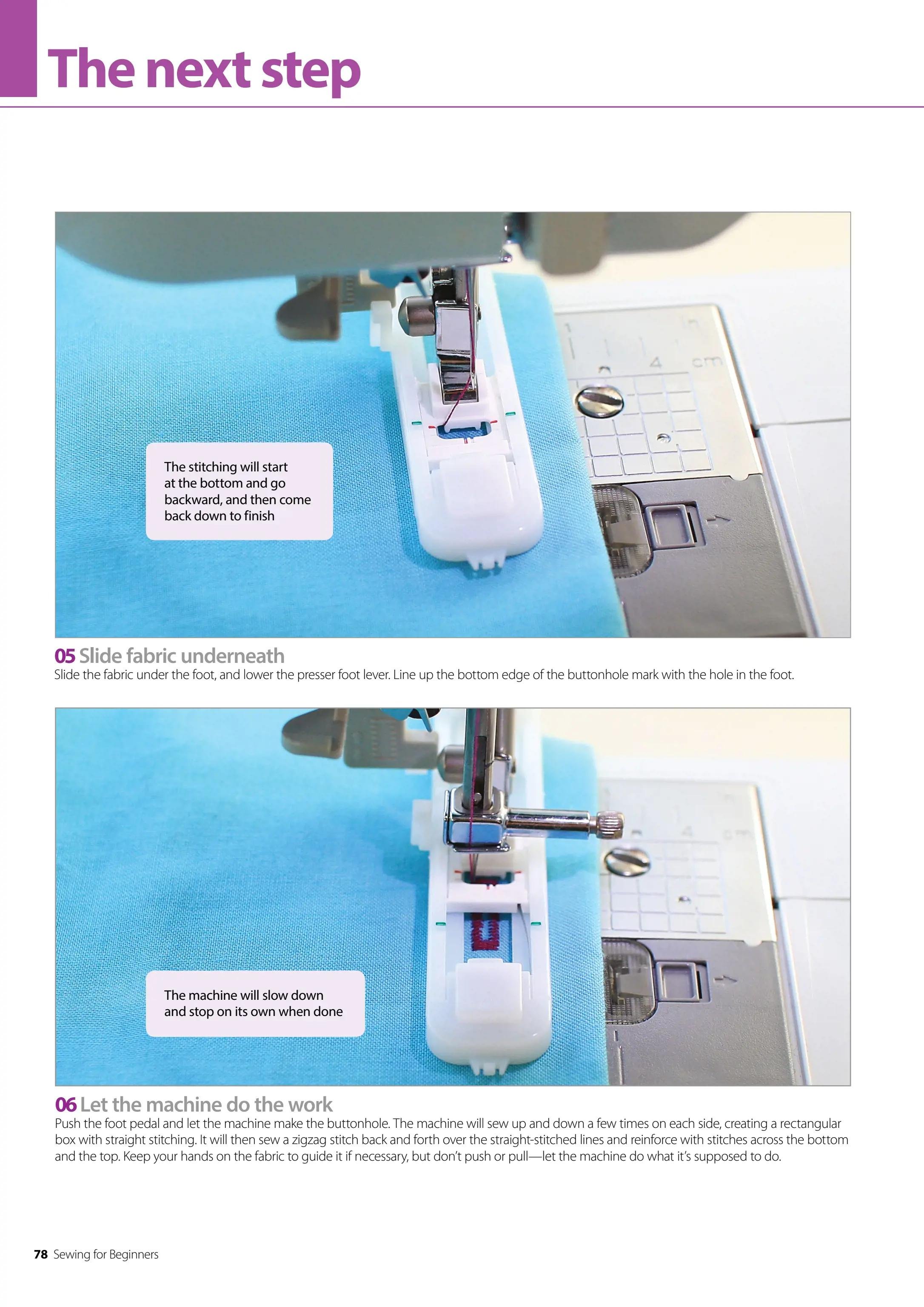 The next step

The stitching will start at the bottom and go backward, and then come back down to finish

05 Slide fabric underneath
Slide the fabric under the foot, and lower the presser foot lever. Line up the bottom edge of the buttonhole mark with the hole in the foot.

The machine will slow down and stop on its own when done

06 Let the machine do the work
Push the foot pedal and let the machine make the buttonhole. The machine will sew up and down a few times on each side, creating a rectangular box with straight stitching. It will then sew a zigzag stitch back and forth over the straight-stitched lines and reinforce with stitches across the bottom and the top. Keep your hands on the fabric to guide it if necessary, but don't push or pull—let the machine do what it's supposed to do.

78 Sewing for Beginners