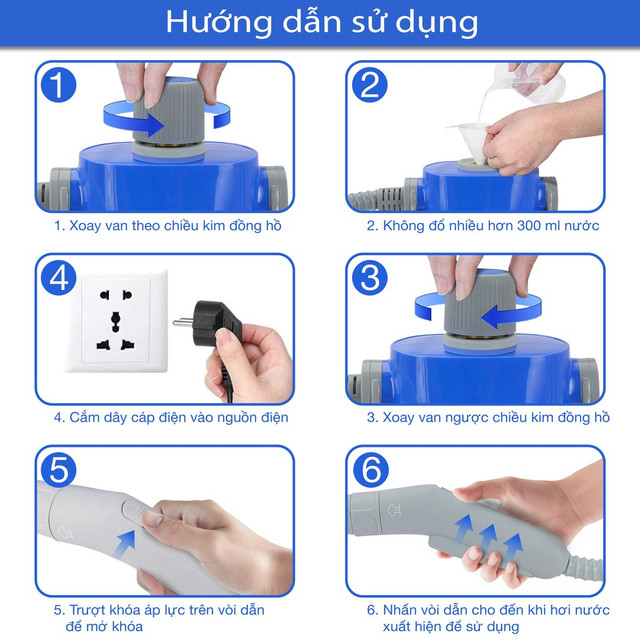 Hướng dẫn sử dụng

1

1. Xoay van theo chiều kim đồng hồ

2

2. Không đổ nhiều hơn 300 ml nước

4

4. Cắm dây cáp điện vào nguồn điện

3

3. Xoay van ngược chiều kim đồng hồ

5

5. Trượt khóa áp lực trên vòi dẫn để mở khóa

6

6. Nhấn vòi dẫn cho đến khi hơi nước xuất hiện để sử dụng