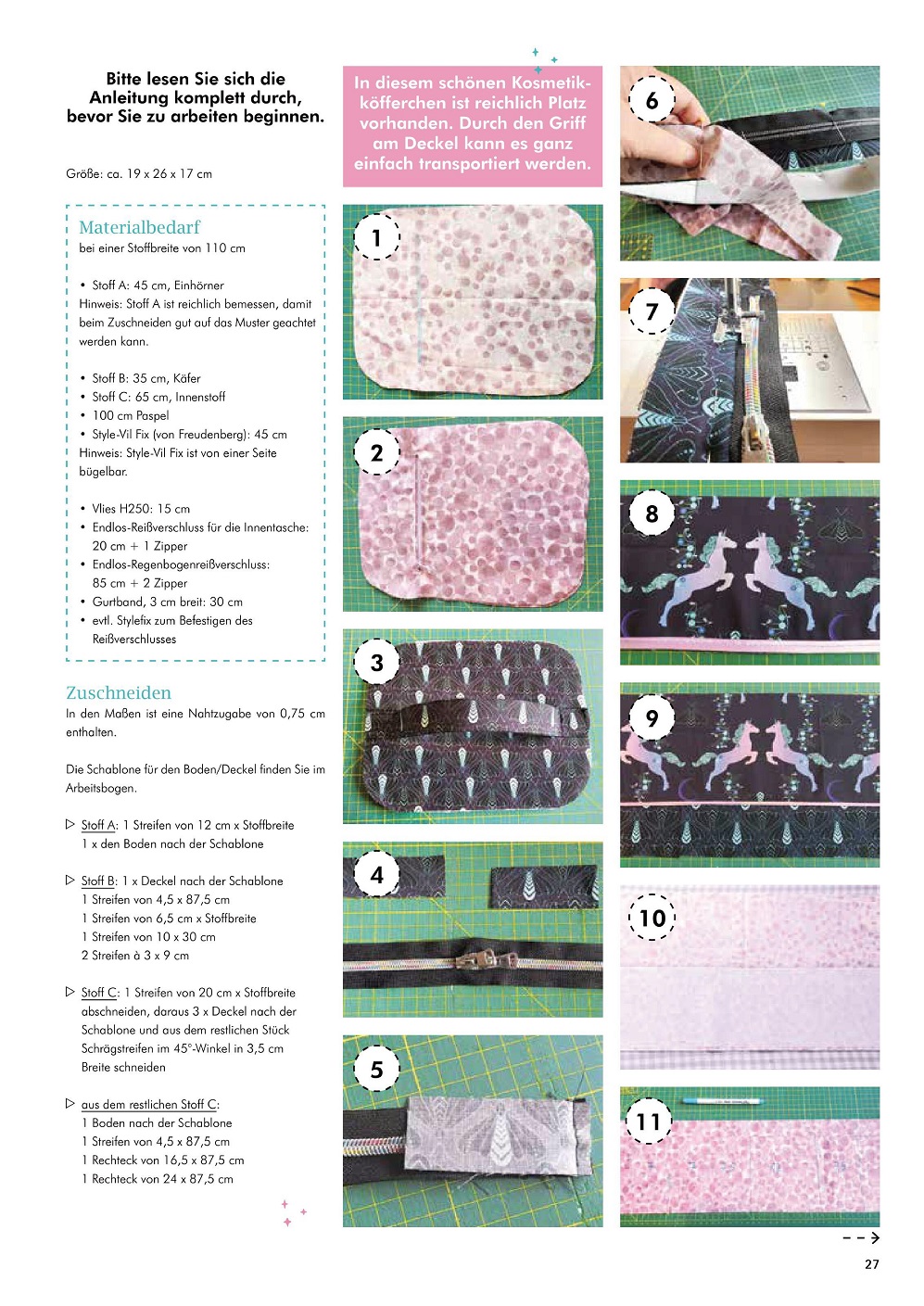 Bitte lesen Sie sich die Anleitung komplett durch, bevor Sie zu arbeiten beginnen.

Größe: ca. 19 x 26 x 17 cm

Materialbedarf
bei einer Stoffbreite von 110 cm

• Stoff A: 45 cm, Einhörner
Hinweis: Stoff A ist reichlich bemessen, damit beim Zuschneiden gut auf das Muster geachtet werden kann.

• Stoff B: 35 cm, Käfer
• Stoff C: 65 cm, Innenstoff
• 100 cm Paspel
• Style-Vil Fix (von Freudenberg): 45 cm
Hinweis: Style-Vil Fix ist von einer Seite bügelbar.

• Vlies H250: 15 cm
• Endlos-Reißverschluss für die Innentasche: 20 cm + 1 Zipper
• Endlos-Regenbogenreißverschluss: 85 cm + 2 Zipper
• Gurtband, 3 cm breit: 30 cm
• evtl. Stylefix zum Befestigen des Reißverschlusses

Zuschneiden
In den Maßen ist eine Nahtzugabe von 0,75 cm enthalten.

Die Schablone für den Boden/Deckel finden Sie im Arbeitsbogen.

▷ Stoff A: 1 Streifen von 12 cm x Stoffbreite
1 x den Boden nach der Schablone

▷ Stoff B: 1 x Deckel nach der Schablone
1 Streifen von 4,5 x 87,5 cm
1 Streifen von 6,5 cm x Stoffbreite
1 Streifen von 10 x 30 cm
2 Streifen à 3 x 9 cm

▷ Stoff C: 1 Streifen von 20 cm x Stoffbreite abschneiden, daraus 3 x Deckel nach der Schablone und aus dem restlichen Stück Schrägstreifen im 45°-Winkel in 3,5 cm Breite schneiden

▷ aus dem restlichen Stoff C:
1 Boden nach der Schablone
1 Streifen von 4,5 x 87,5 cm
1 Rechteck von 16,5 x 87,5 cm
1 Rechteck von 24 x 87,5 cm

In diesem schönen Kosmetikköfferchen ist reichlich Platz vorhanden. Durch den Griff am Deckel kann es ganz einfach transportiert werden.

1
2
3
4
5
6
7
8
9
10
11

27