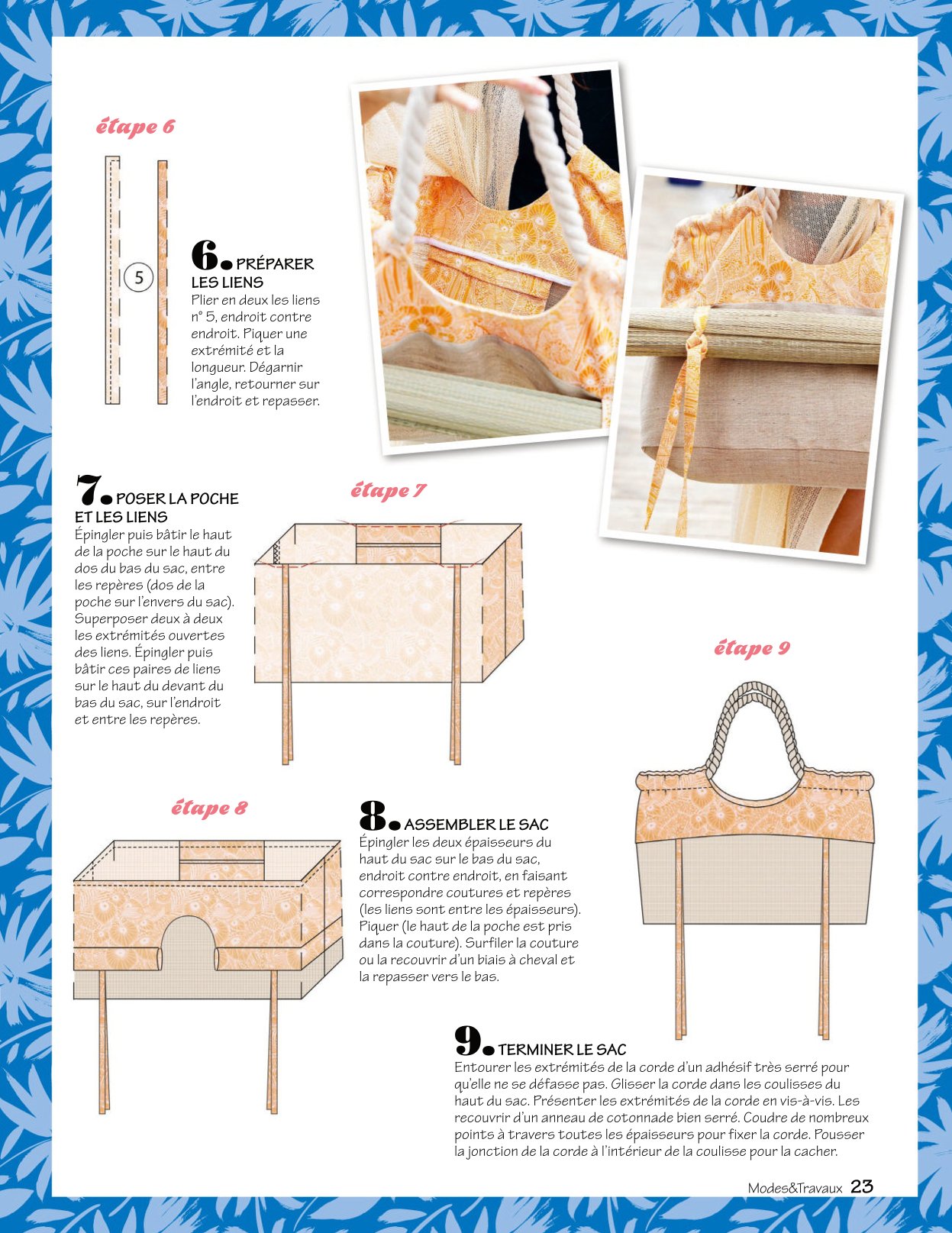 étape 6

5

6. PRÉPARER LES LIENS
Plier en deux les liens n° 5, endroit contre endroit. Piquer une extrémité et la longueur. Dégarnir l'angle, retourner sur l'endroit et repasser.

7. POSER LA POCHE ET LES LIENS
Épingler puis bâtir le haut de la poche sur le haut du dos du bas du sac, entre les repères (dos de la poche sur l'envers du sac). Superposer deux à deux les extrémités ouvertes des liens. Épingler puis bâtir ces paires de liens sur le haut du devant du bas du sac, sur l'endroit et entre les repères.

étape 7

étape 9

étape 8

8. ASSEMBLER LE SAC
Épingler les deux épaisseurs du haut du sac sur le bas du sac, endroit contre endroit, en faisant correspondre coutures et repères (les liens sont entre les épaisseurs). Piquer (le haut de la poche est pris dans la couture). Surfiler la couture ou la recouvrir d'un biais à cheval et la repasser vers le bas.

9. TERMINER LE SAC
Entourer les extrémités de la corde d'un adhésif très serré pour qu'elle ne se défasse pas. Glisser la corde dans les coulisses du haut du sac. Présenter les extrémités de la corde en vis-à-vis. Les recouvrir d'un anneau de cotonnade bien serré. Coudre de nombreux points à travers toutes les épaisseurs pour fixer la corde. Pousser la jonction de la corde à l'intérieur de la coulisse pour la cacher.

Modes&Travaux 23