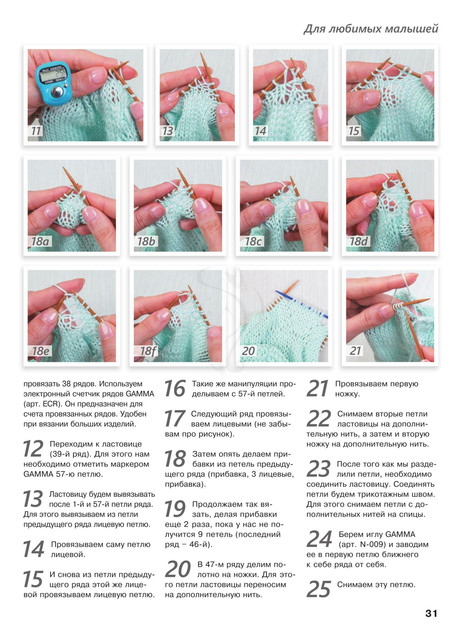 Для любимых малышей

11
13
14
15
18a
18b
18c
18d
18e
18f
20
21

провязать 38 рядов. Используем электронный счетчик рядов GAMMA (арт. ECR). Он предназначен для счета провязанных рядов. Удобен при вязании больших изделий.

12 Переходим к ластовице (39-й ряд). Для этого нам необходимо отметить маркером GAMMA 57-ю петлю.

13 Ластовицу будем вывязывать после 1-й и 57-й петли ряда. Для этого вывязываем из петли предыдущего ряда лицевую петлю.

14 Провязываем саму петлю лицевой.

15 И снова из петли предыдущего ряда этой же лицевой провязываем лицевую петлю.

16 Такие же манипуляции проделываем с 57-й петлей.

17 Следующий ряд провязываем лицевыми (не забываем про рисунок).

18 Затем опять делаем прибавки из петель предыдущего ряда (прибавка, 3 лицевые, прибавка).

19 Продолжаем так вязать, делая прибавки еще 2 раза, пока у нас не получится 9 петель (последний ряд – 46-й).

20 В 47-м ряду делим полотно на ножки. Для этого петли ластовицы переносим на дополнительную нить.

21 Провязываем первую ножку.

22 Снимаем вторые петли ластовицы на дополнительную нить, а затем и вторую ножку на дополнительную нить.

23 После того как мы разделили петли, необходимо соединить ластовицу. Соединять петли будем трикотажным швом. Для этого снимаем петли с дополнительных нитей на спицы.

24 Берем иглу GAMMA (арт. N-009) и заводим ее в первую петлю ближнего к себе ряда от себя.

25 Снимаем эту петлю.

31