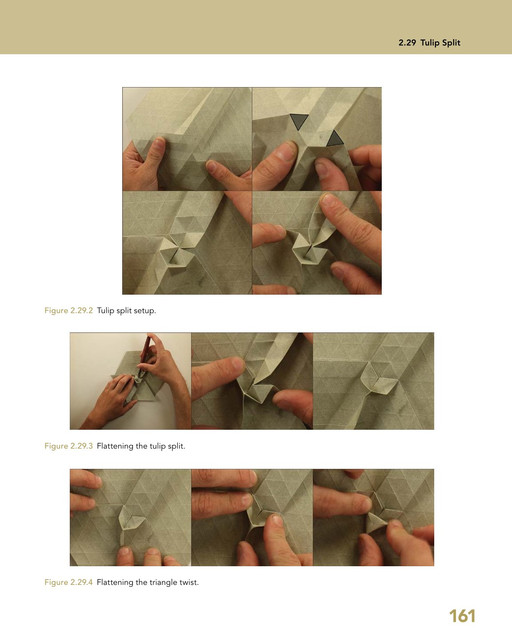 2.29 Tulip Split

Figure 2.29.2 Tulip split setup.

Figure 2.29.3 Flattening the tulip split.

Figure 2.29.4 Flattening the triangle twist.

161