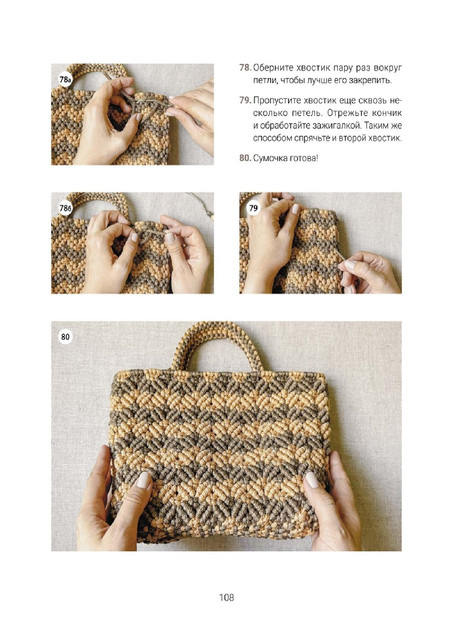 78а

78. Оберните хвостик пару раз вокруг петли, чтобы лучше его закрепить.

79. Пропустите хвостик еще сквозь несколько петель. Отрежьте кончик и обработайте зажигалкой. Таким же способом спрячьте и второй хвостик.

80. Сумочка готова!

78б

79

80

108