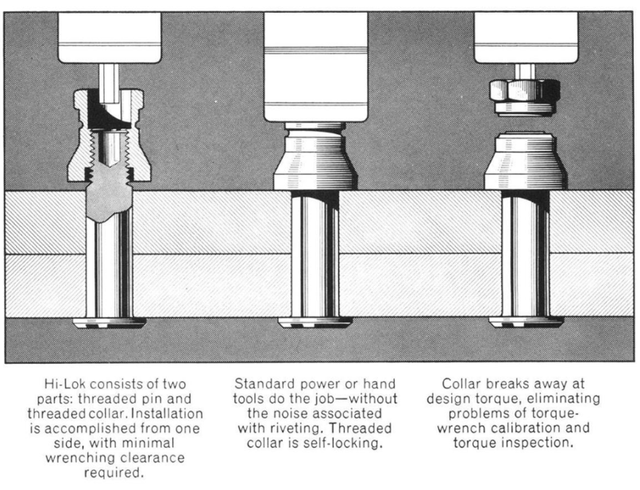 Hi-Lok consists of two parts: threaded pin and threaded collar. Installation is accomplished from one side, with minimal wrenching clearance required.

Standard power or hand tools do the job—without the noise associated with riveting. Threaded collar is self-locking.

Collar breaks away at design torque, eliminating problems of torque-wrench calibration and torque inspection.