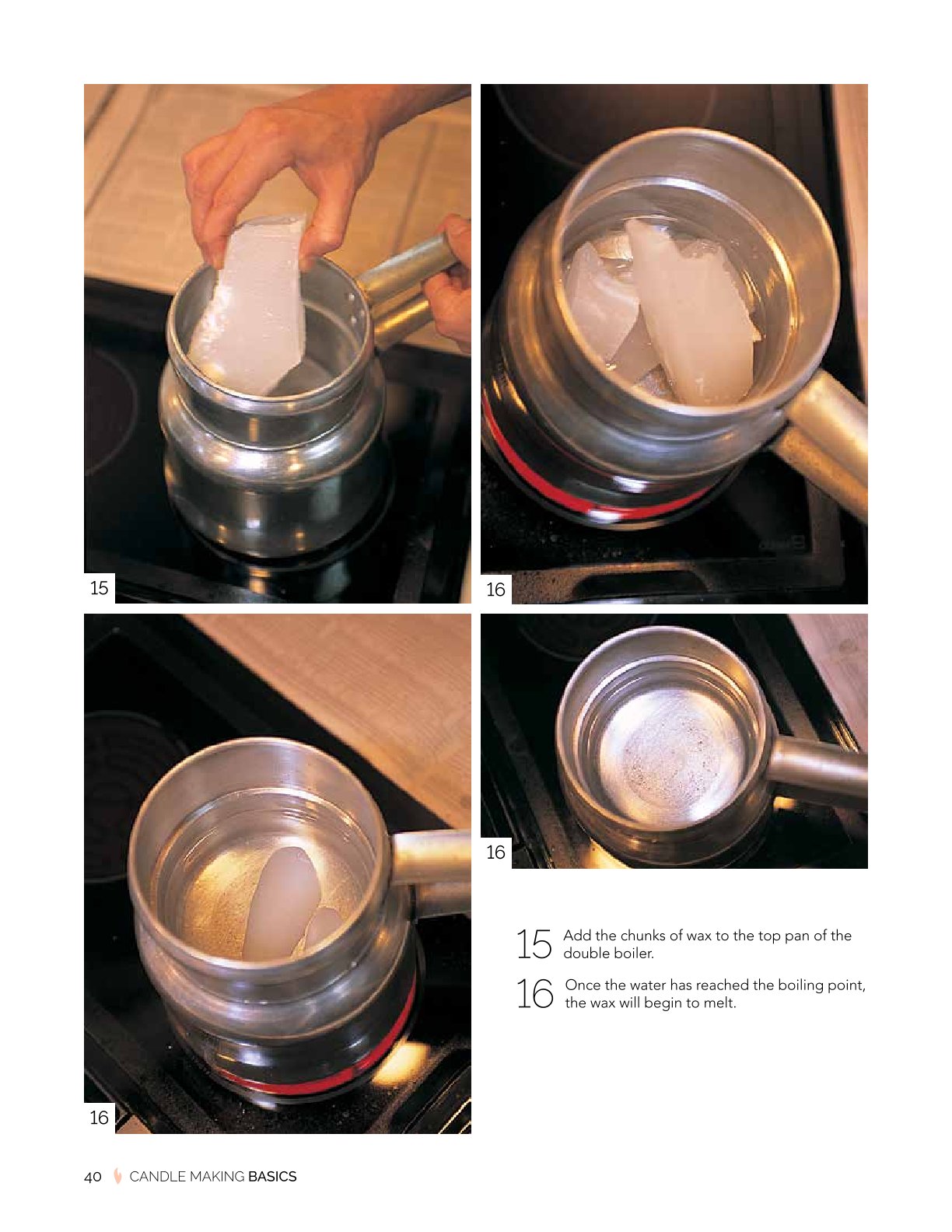 15

16

16

16

15 Add the chunks of wax to the top pan of the double boiler.

16 Once the water has reached the boiling point, the wax will begin to melt.

40 CANDLE MAKING BASICS