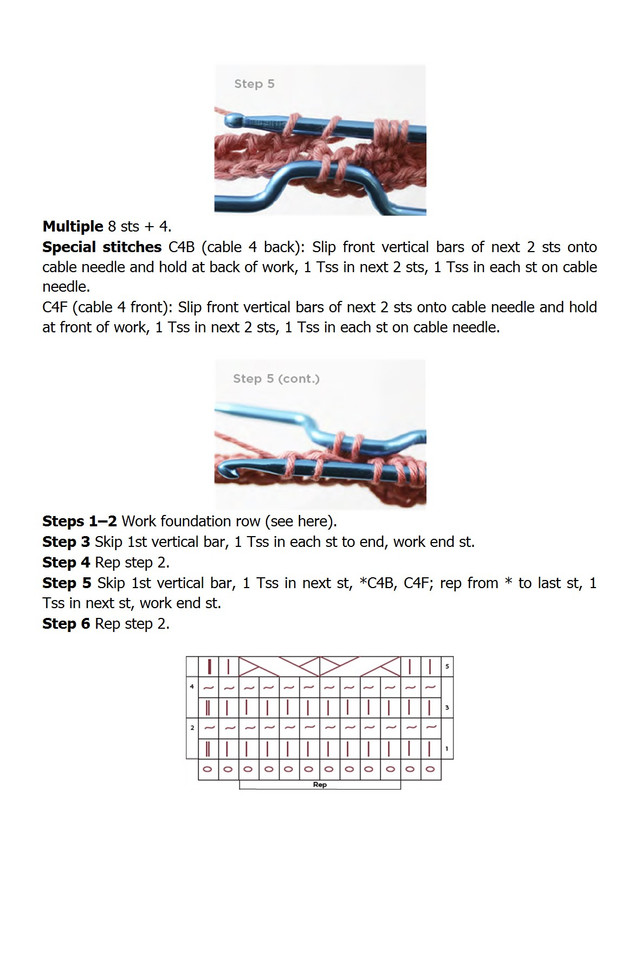 Step 5

**Multiple** 8 sts + 4.
**Special stitches** C4B (cable 4 back): Slip front vertical bars of next 2 sts onto cable needle and hold at back of work, 1 Tss in next 2 sts, 1 Tss in each st on cable needle.
C4F (cable 4 front): Slip front vertical bars of next 2 sts onto cable needle and hold at front of work, 1 Tss in next 2 sts, 1 Tss in each st on cable needle.

Step 5 (cont.)

**Steps 1–2** Work foundation row (see here).
**Step 3** Skip 1st vertical bar, 1 Tss in each st to end, work end st.
**Step 4** Rep step 2.
**Step 5** Skip 1st vertical bar, 1 Tss in next st, *C4B, C4F; rep from * to last st, 1 Tss in next st, work end st.
**Step 6** Rep step 2.

5
4
3
2
1
Rep